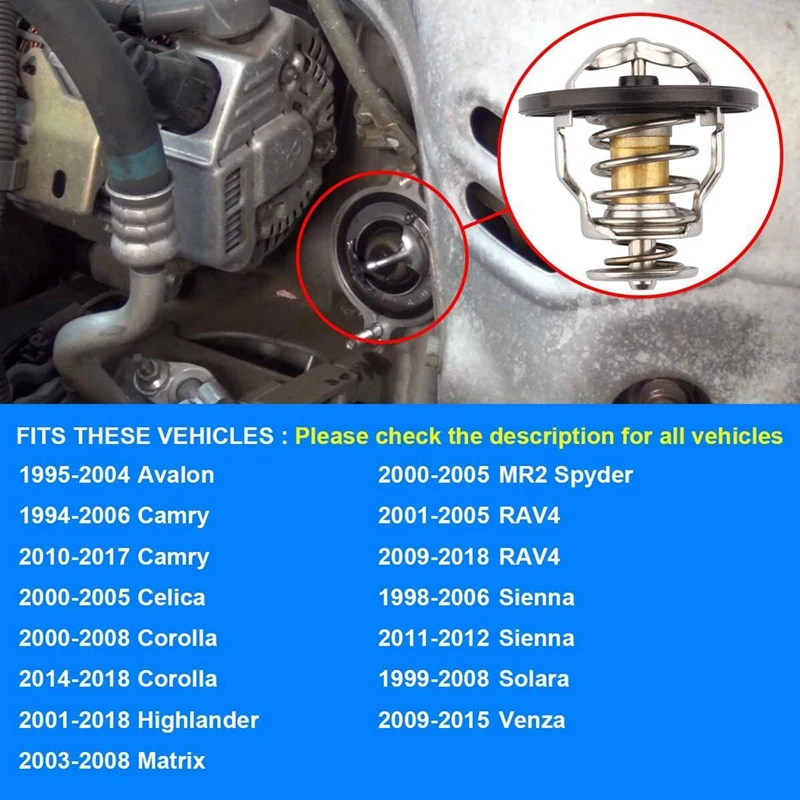 FITS THESE VEHICLES : Please check the description for all vehicles

1995-2004 Avalon
1994-2006 Camry
2010-2017 Camry
2000-2005 Celica
2000-2008 Corolla
2014-2018 Corolla
2001-2018 Highlander
2003-2008 Matrix

2000-2005 MR2 Spyder
2001-2005 RAV4
2009-2018 RAV4
1998-2006 Sienna
2011-2012 Sienna
1999-2008 Solara
2009-2015 Venza