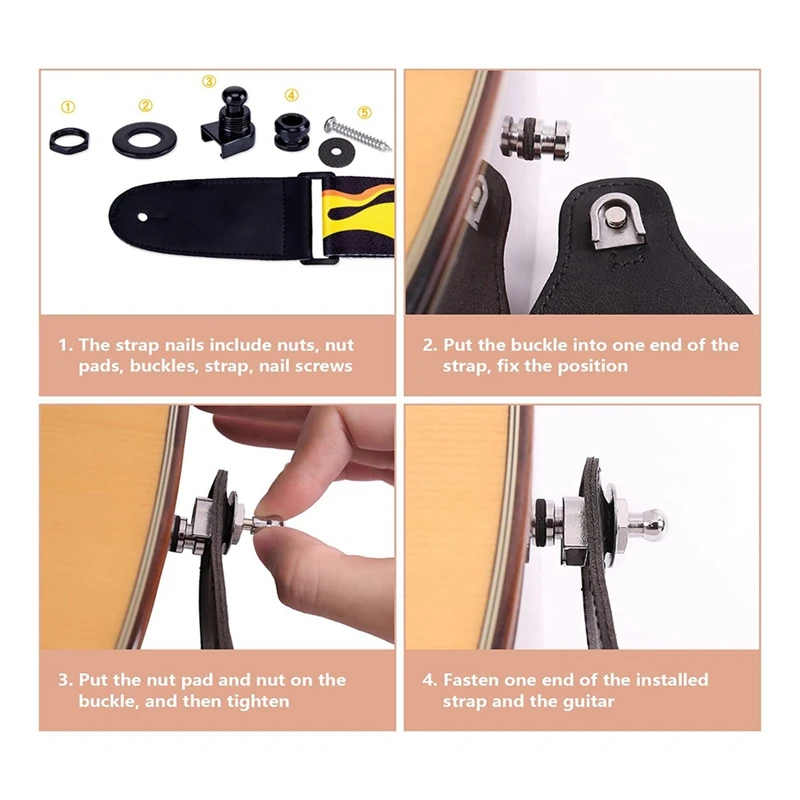 ①
②
③
④
⑤

1. The strap nails include nuts, nut pads, buckles, strap, nail screws

2. Put the buckle into one end of the strap, fix the position

3. Put the nut pad and nut on the buckle, and then tighten

4. Fasten one end of the installed strap and the guitar