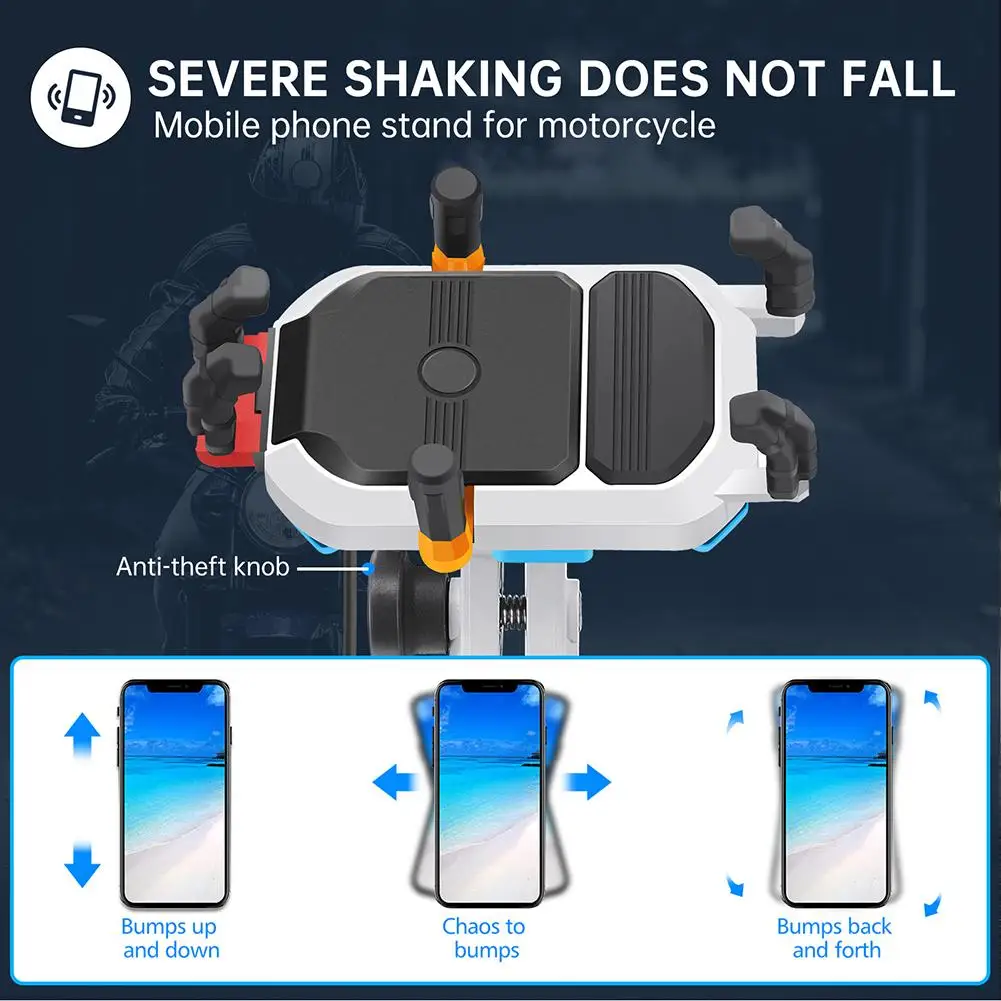 SEVERE SHAKING DOES NOT FALL
Mobile phone stand for motorcycle

Anti-theft knob

Bumps up and down

Chaos to bumps

Bumps back and forth