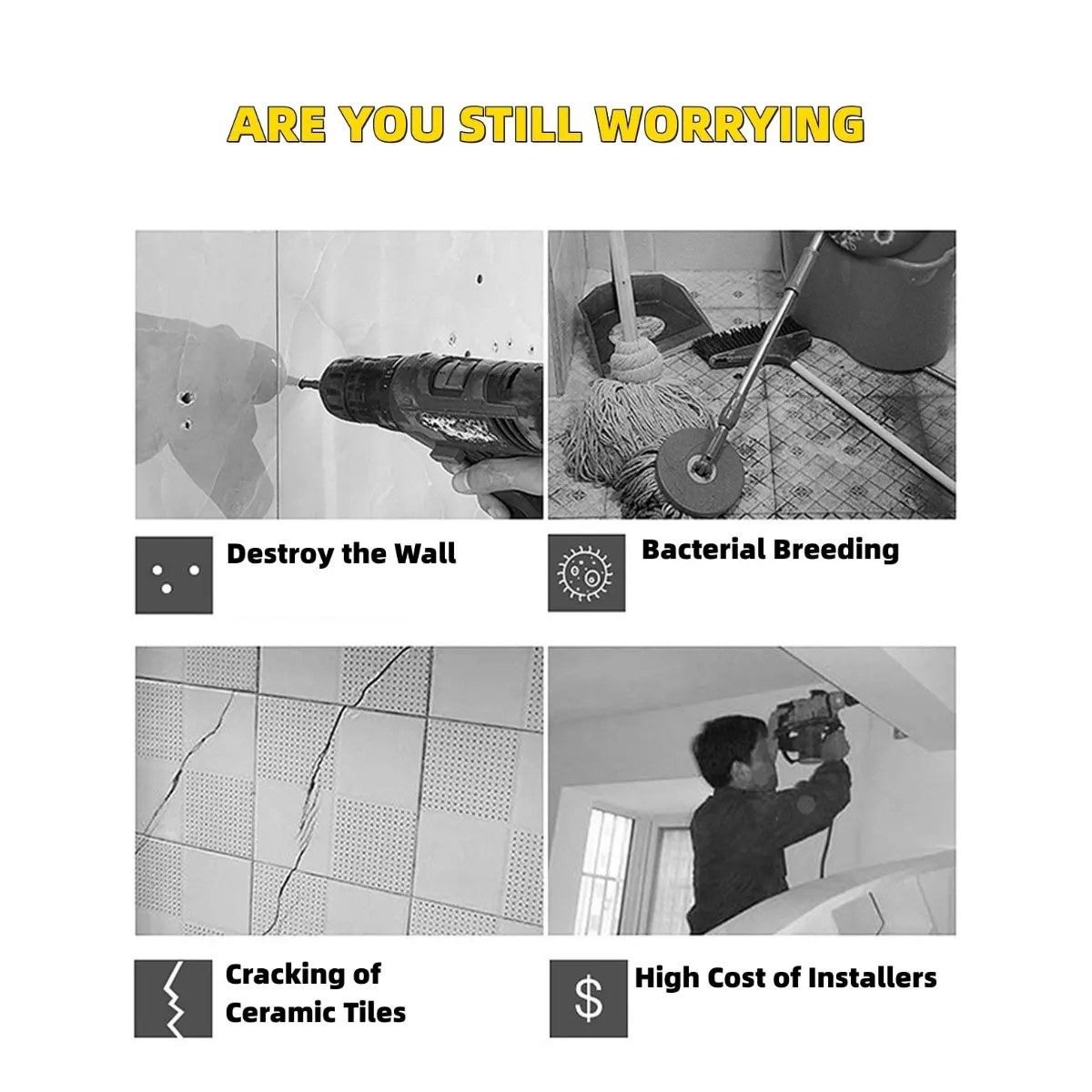 ARE YOU STILL WORRYING

Destroy the Wall

Bacterial Breeding

Cracking of Ceramic Tiles

$

High Cost of Installers