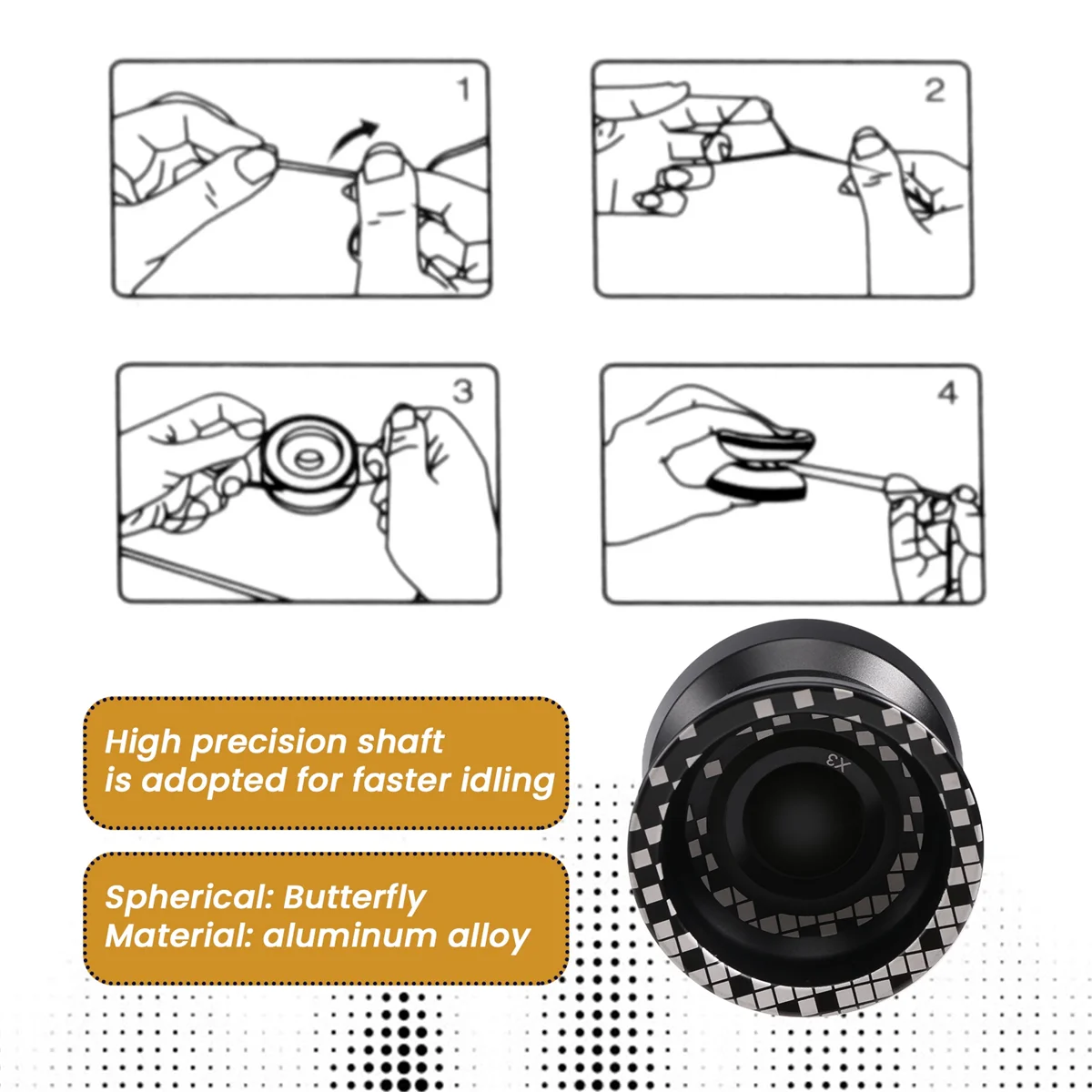 1

2

3

4

High precision shaft
is adopted for faster idling

Spherical: Butterfly
Material: aluminum alloy

X3