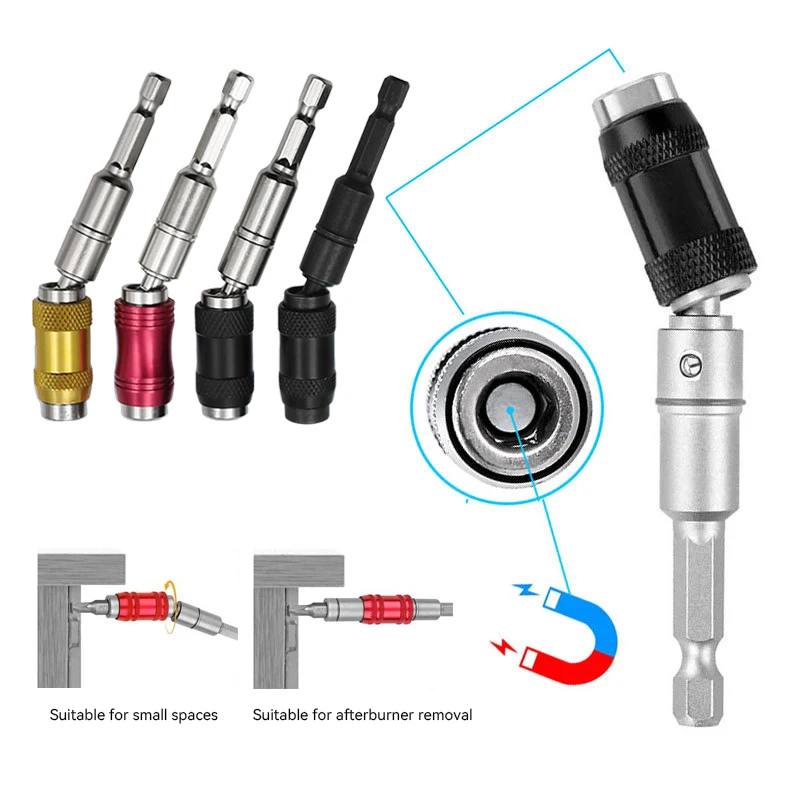 Suitable for small spaces

Suitable for afterburner removal