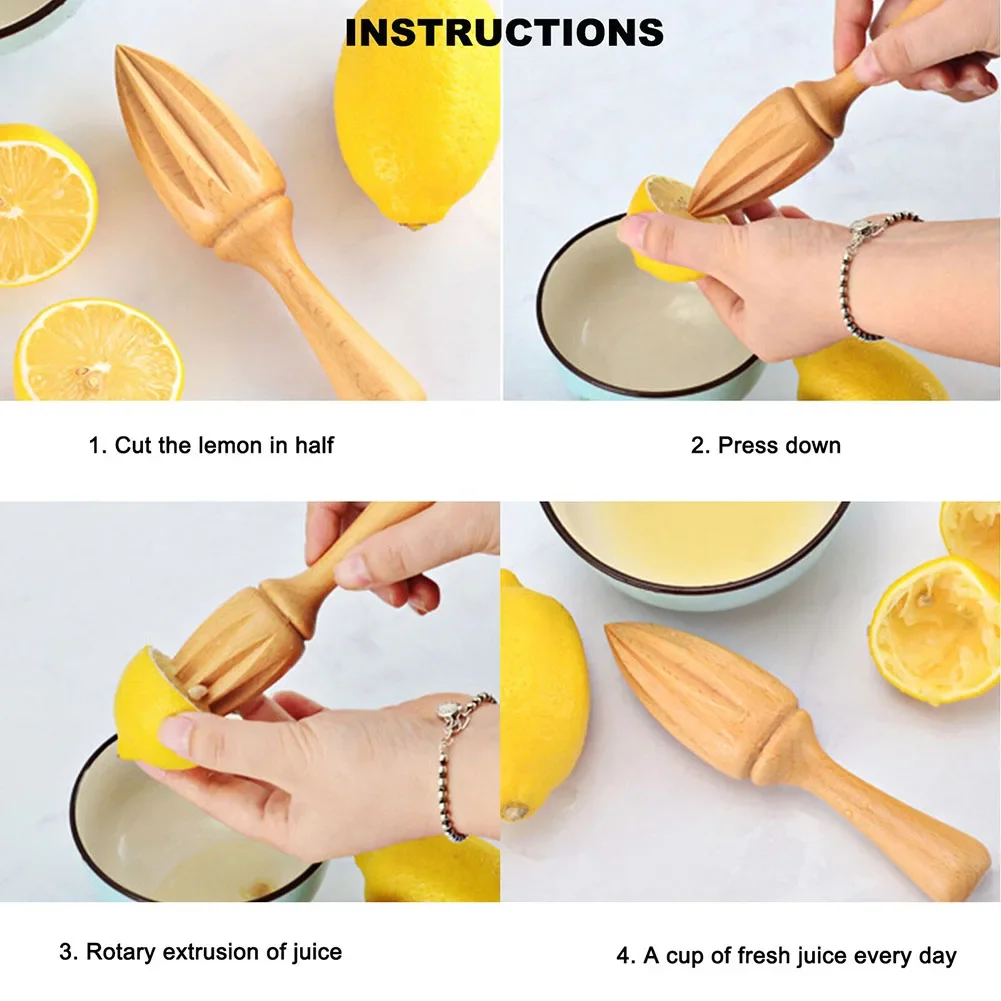 INSTRUCTIONS

1. Cut the lemon in half

2. Press down

3. Rotary extrusion of juice

4. A cup of fresh juice every day