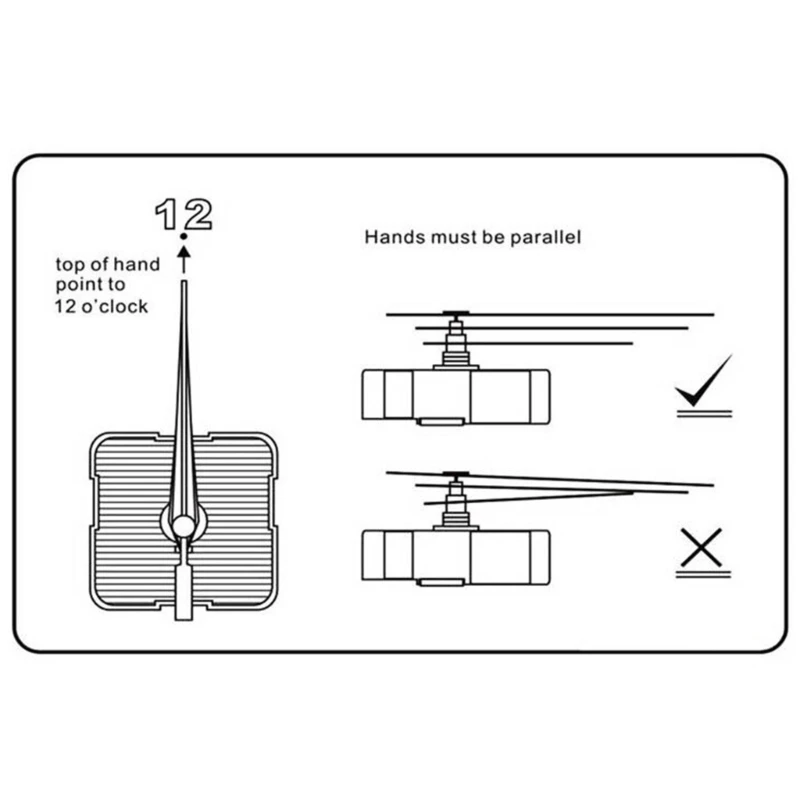 12

top of hand point to 12 o'clock

Hands must be parallel