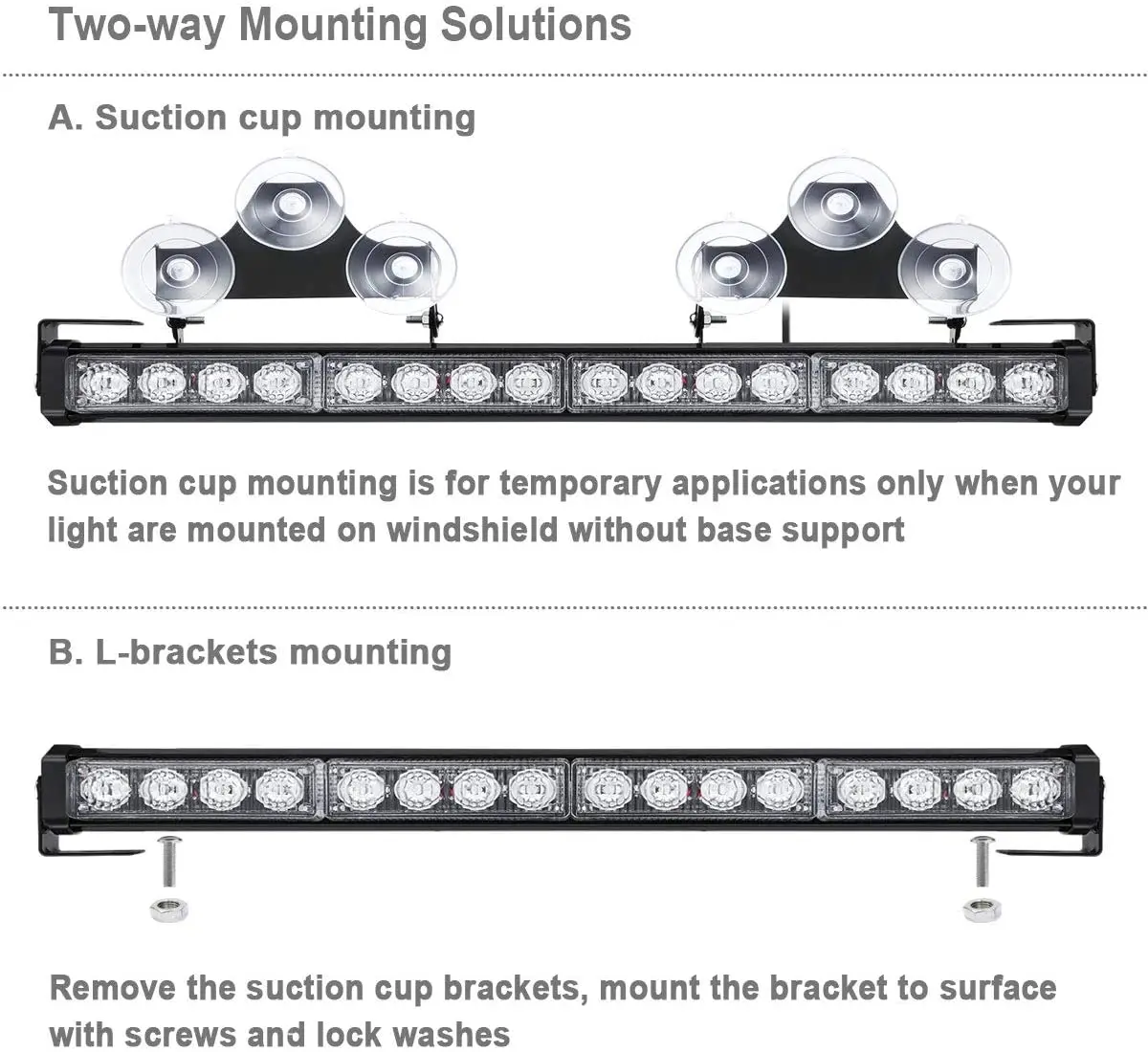 Two-way Mounting Solutions

A. Suction cup mounting

Suction cup mounting is for temporary applications only when your light are mounted on windshield without base support

B. L-brackets mounting

Remove the suction cup brackets, mount the bracket to surface with screws and lock washes