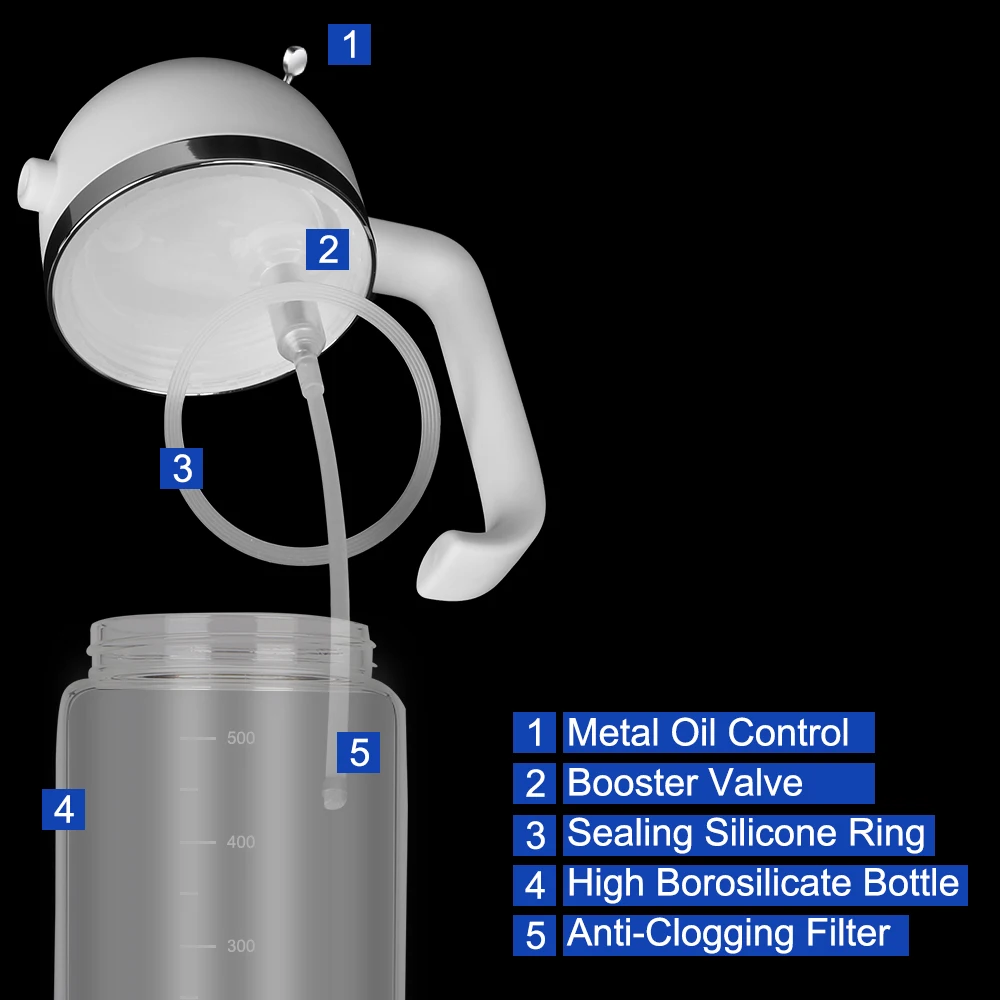 1

2

3

500

5

4

400

300

1 Metal Oil Control
2 Booster Valve
3 Sealing Silicone Ring
4 High Borosilicate Bottle
5 Anti-Clogging Filter