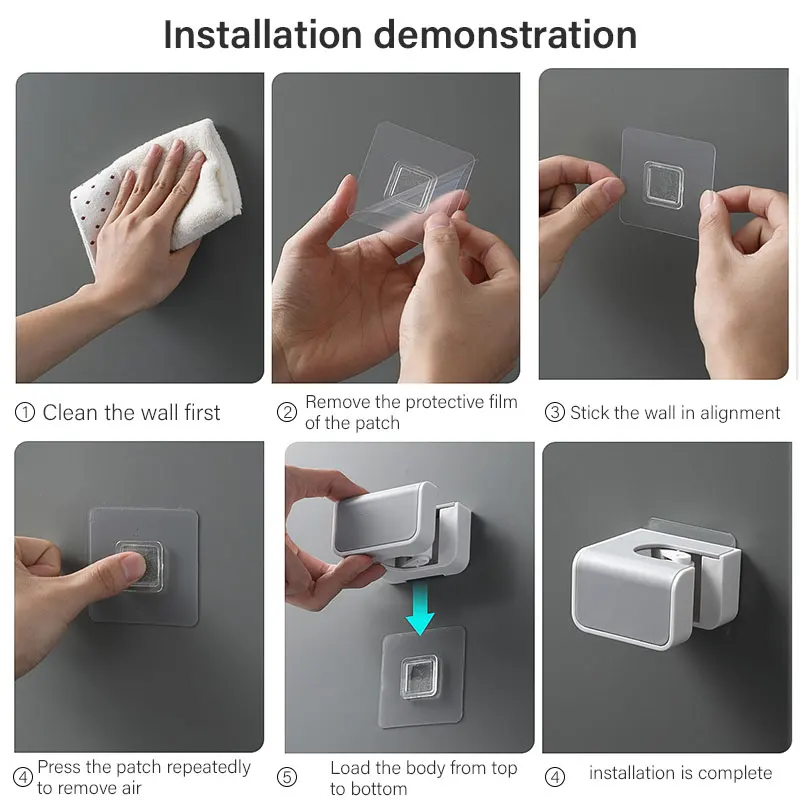 Installation demonstration

① Clean the wall first

② Remove the protective film of the patch

③ Stick the wall in alignment

④ Press the patch repeatedly to remove air

⑤ Load the body from top to bottom

④ installation is complete