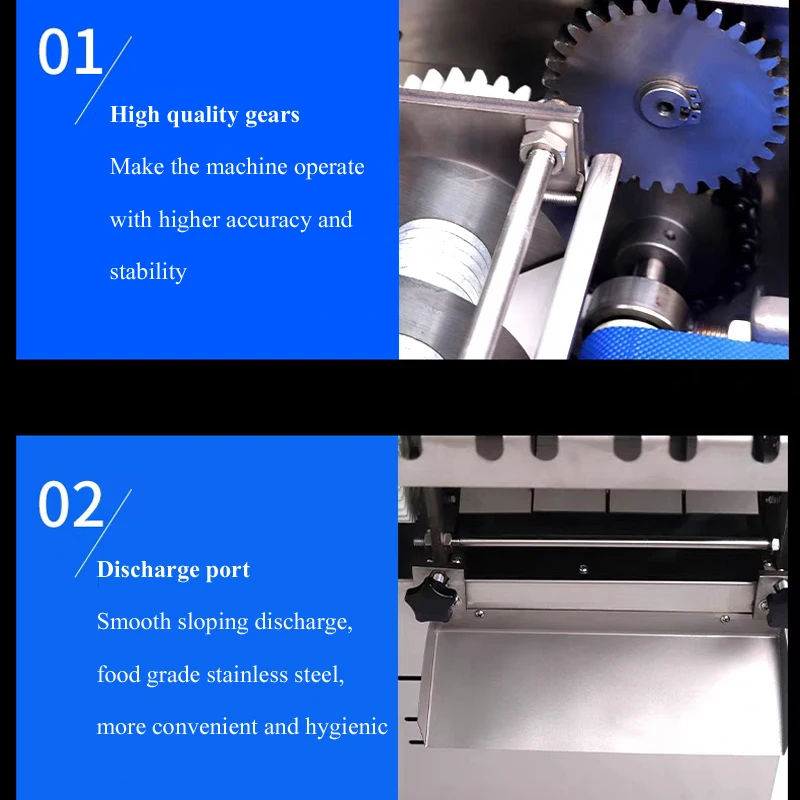 01

High quality gears

Make the machine operate with higher accuracy and stability

02

Discharge port

Smooth sloping discharge, food grade stainless steel, more convenient and hygienic