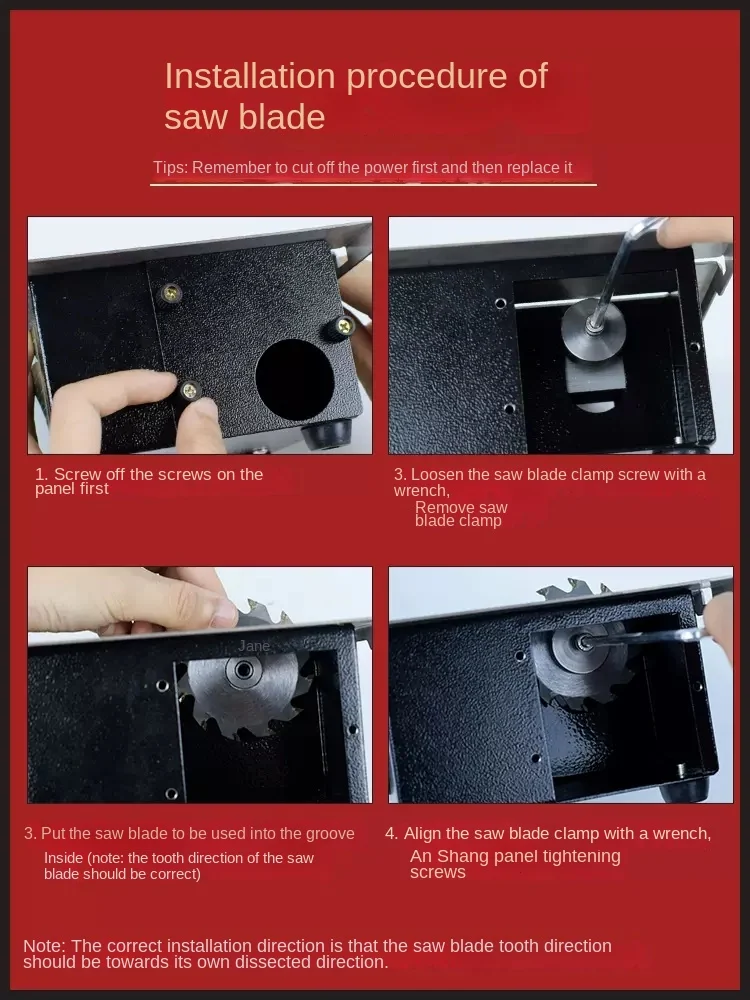 Installation procedure of saw blade

Tips: Remember to cut off the power first and then replace it

1. Screw off the screws on the panel first

3. Loosen the saw blade clamp screw with a wrench,
Remove saw blade clamp

Jane

3. Put the saw blade to be used into the groove
Inside (note: the tooth direction of the saw blade should be correct)

4. Align the saw blade clamp with a wrench,
An Shang panel tightening screws

Note: The correct installation direction is that the saw blade tooth direction should be towards its own dissected direction.