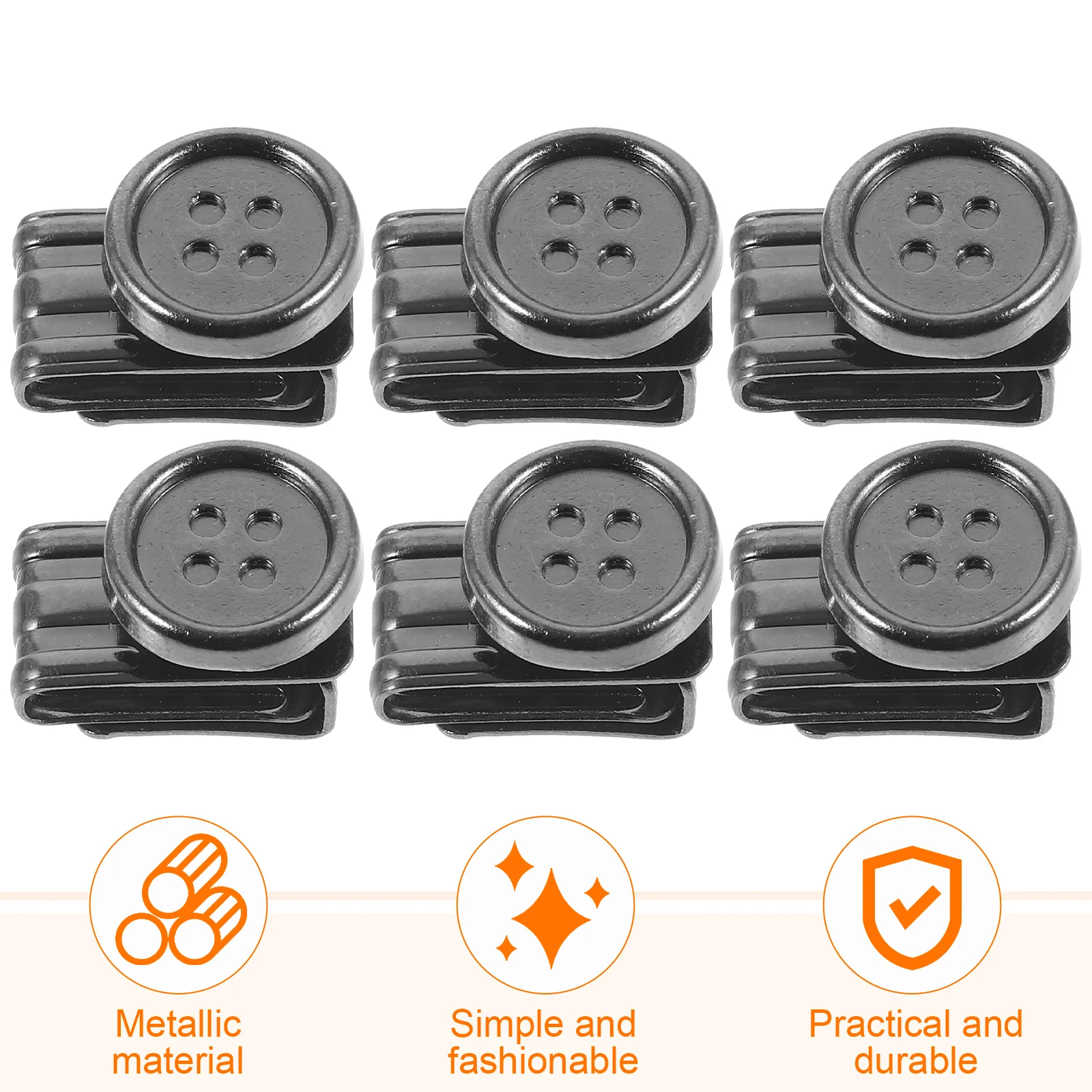 Metallic material

Simple and fashionable

Practical and durable