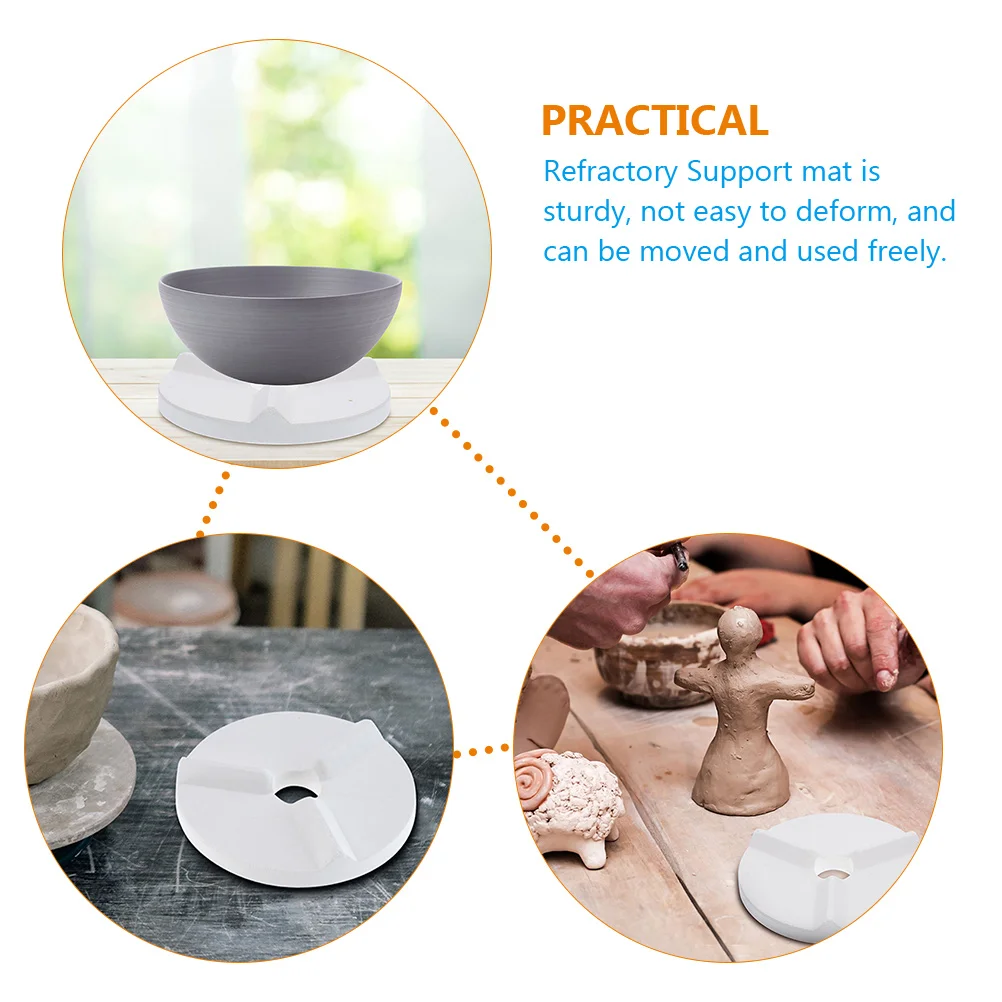 PRACTICAL

Refractory Support mat is sturdy, not easy to deform, and can be moved and used freely.