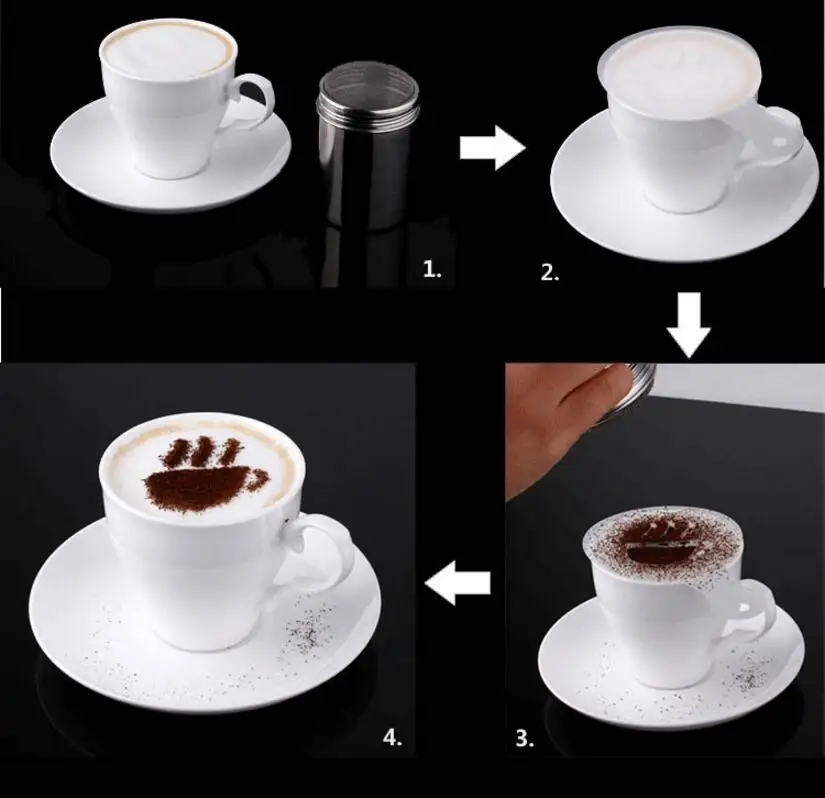 1.

2.

3.

4.