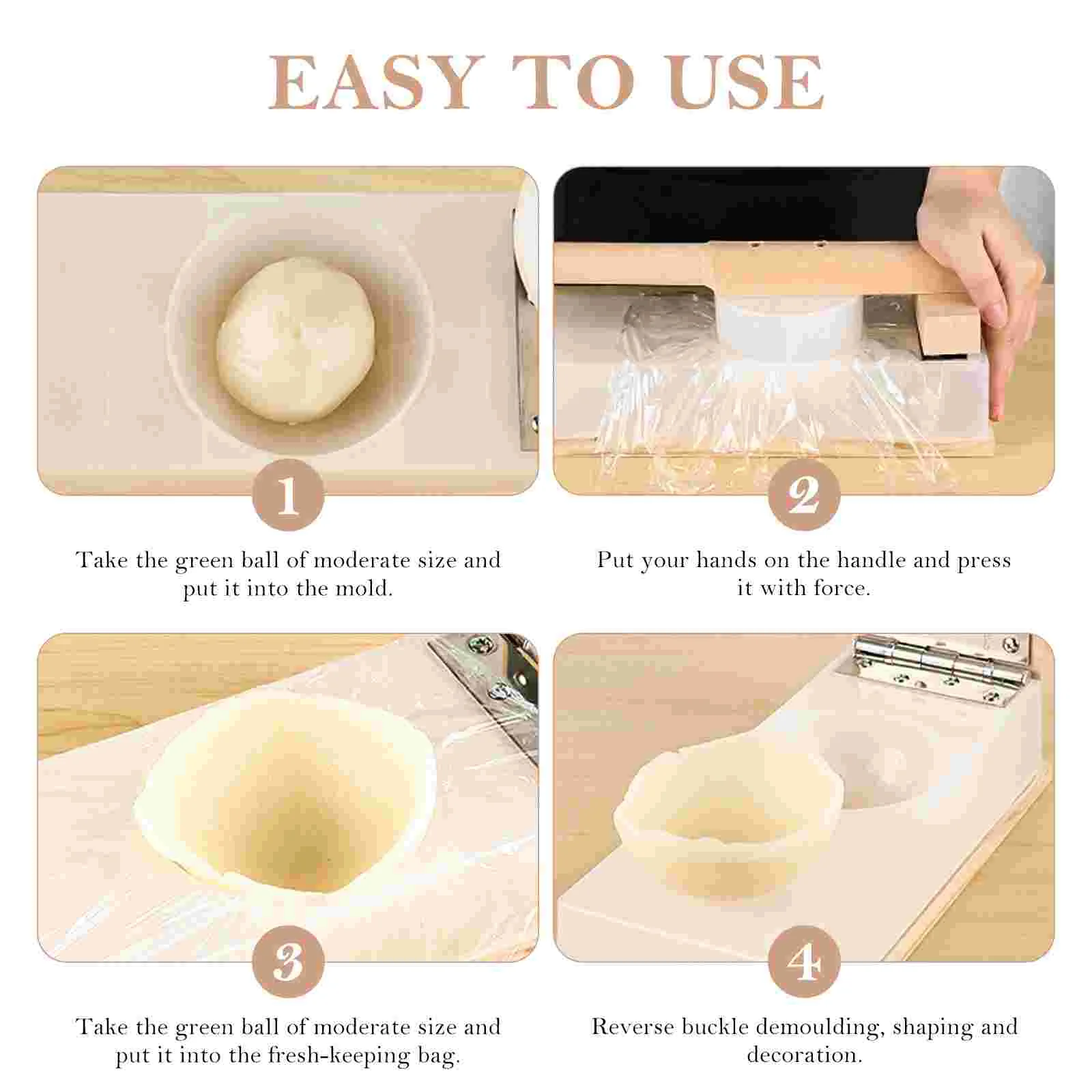 EASY TO USE

1

Take the green ball of moderate size and put it into the mold.

2

Put your hands on the handle and press it with force.

3

Take the green ball of moderate size and put it into the fresh-keeping bag.

4

Reverse buckle demoulding, shaping and decoration.