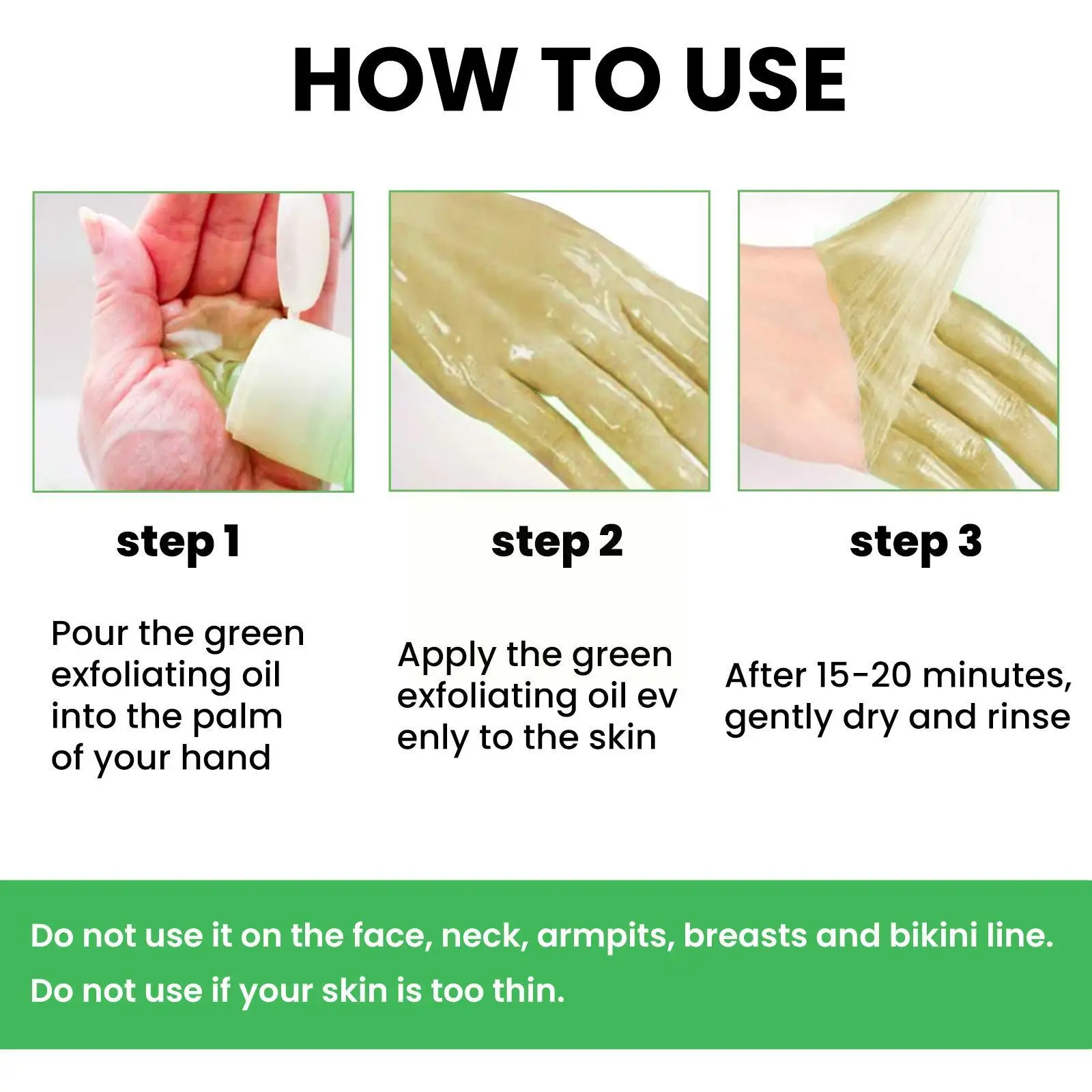 HOW TO USE

step 1

Pour the green exfoliating oil into the palm of your hand

step 2

Apply the green exfoliating oil ev enly to the skin

step 3

After 15-20 minutes, gently dry and rinse

Do not use it on the face, neck, armpits, breasts and bikini line.

Do not use if your skin is too thin.