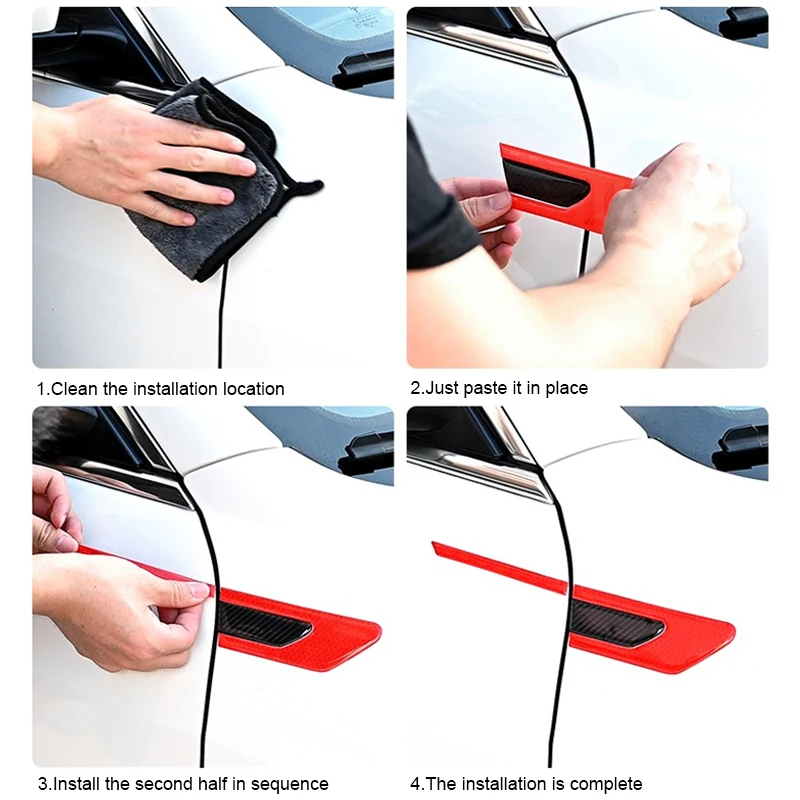 1.Clean the installation location

2.Just paste it in place

3.Install the second half in sequence

4.The installation is complete