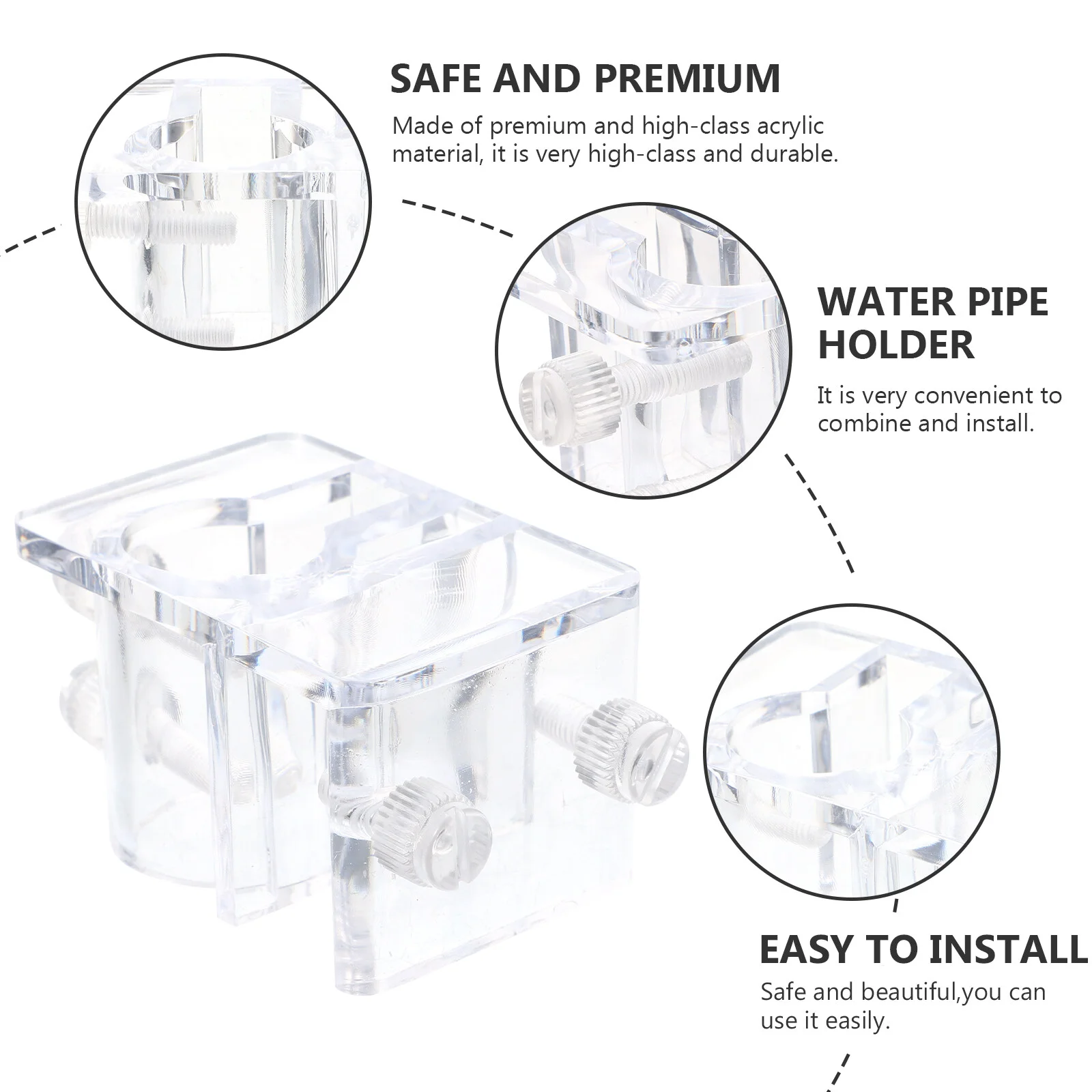 SAFE AND PREMIUM
Made of premium and high-class acrylic material, it is very high-class and durable.

WATER PIPE HOLDER
It is very convenient to combine and install.

EASY TO INSTALL
Safe and beautiful,you can use it easily.