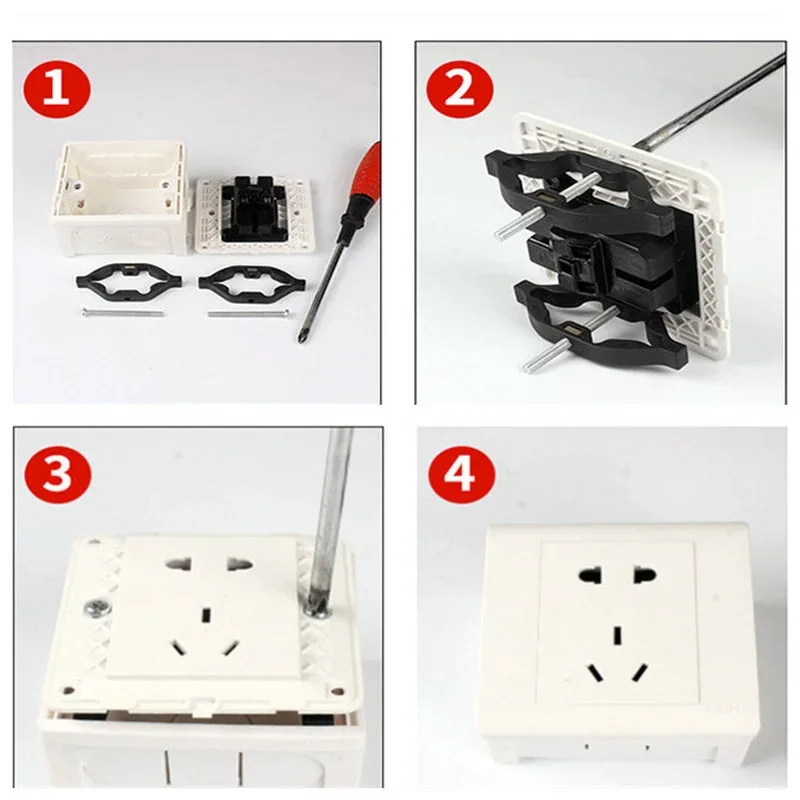 1

2

3

4