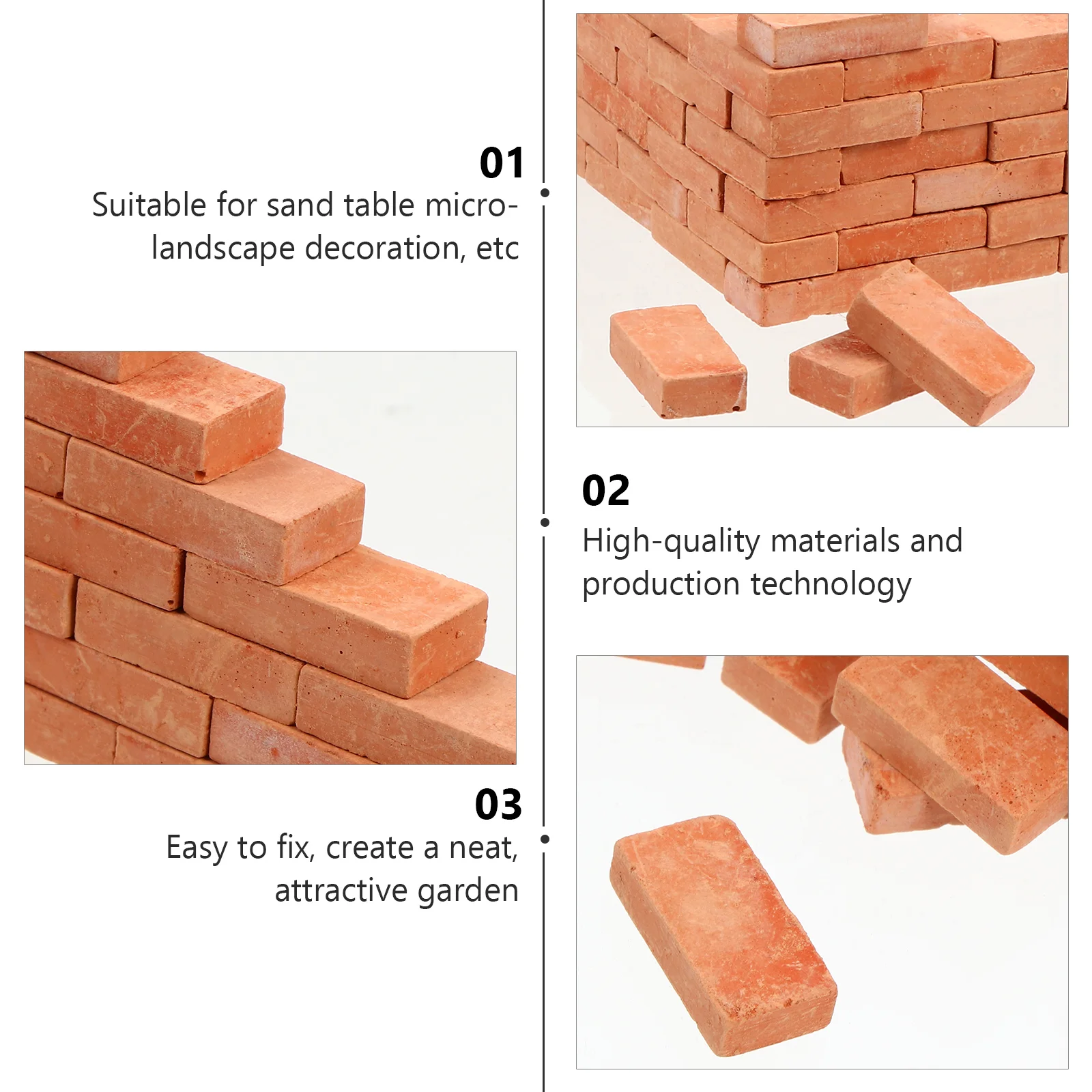 01
Suitable for sand table micro-landscape decoration, etc

02
High-quality materials and production technology

03
Easy to fix, create a neat, attractive garden