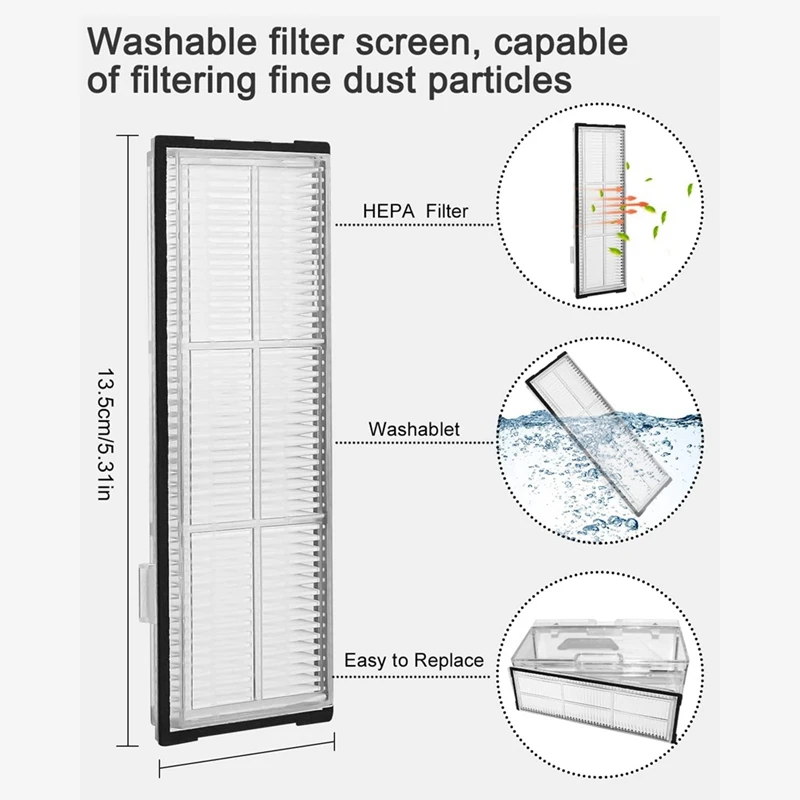 Washable filter screen, capable of filtering fine dust particles

13.5cm/5.31in

HEPA Filter

Washablet

Easy to Replace