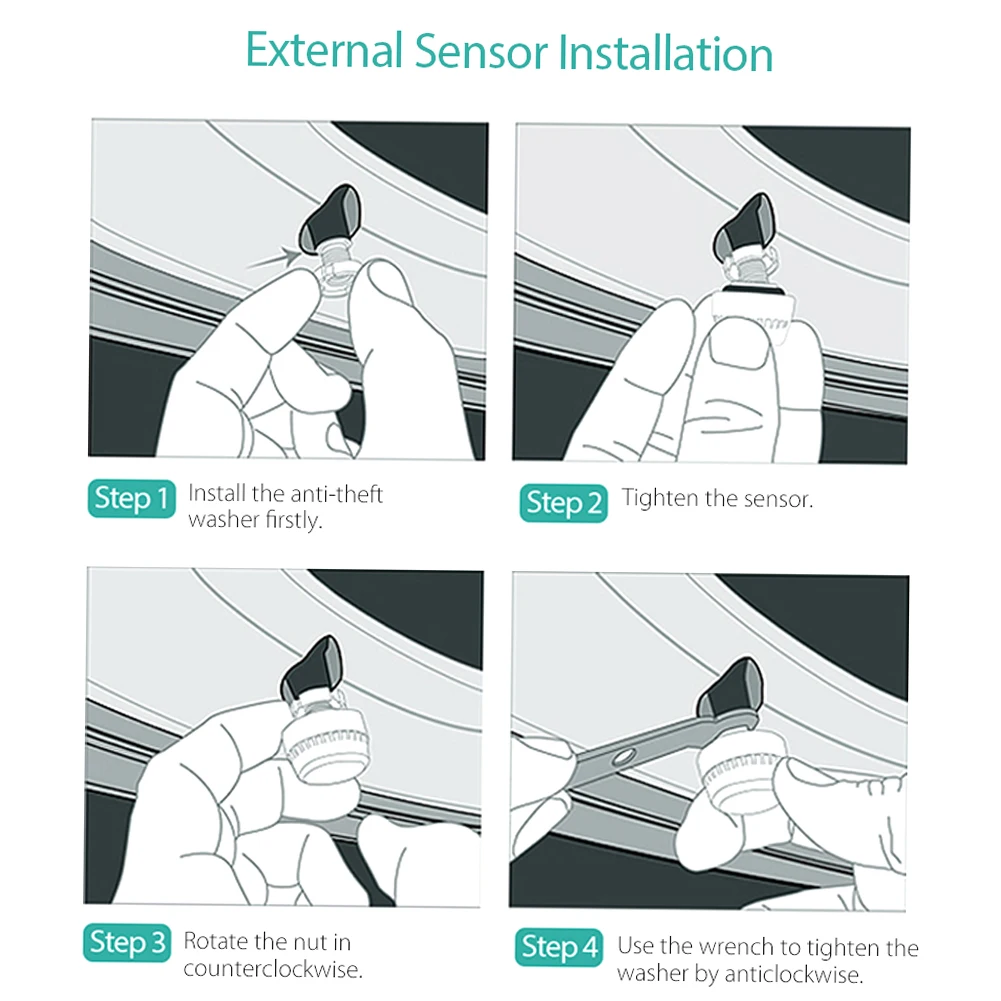 External Sensor Installation

Step 1 Install the anti-theft washer firstly.

Step 2 Tighten the sensor.

Step 3 Rotate the nut in counterclockwise.

Step 4 Use the wrench to tighten the washer by anticlockwise.