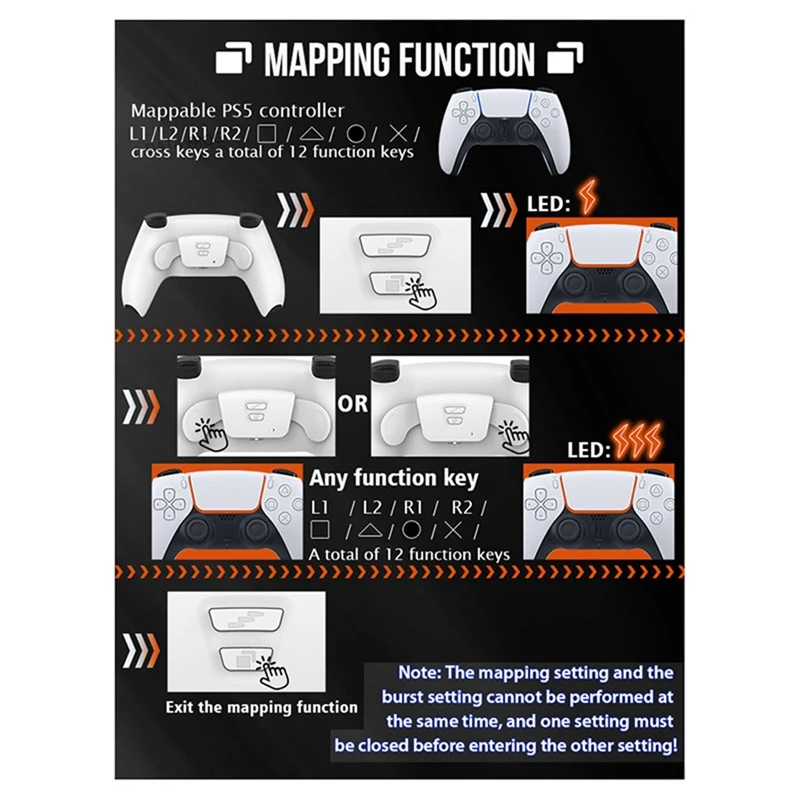 MAPPING FUNCTION

Mappable PS5 controller L1/L2/R1/R2/ □ / △ / ○ / ✕ / cross keys a total of 12 function keys

LED:

OR

LED:

Any function key
L1 / L2 / R1 / R2 / □ / △ / ○ / ✕ /
A total of 12 function keys

Exit the mapping function

Note: The mapping setting and the burst setting cannot be performed at the same time, and one setting must be closed before entering the other setting!