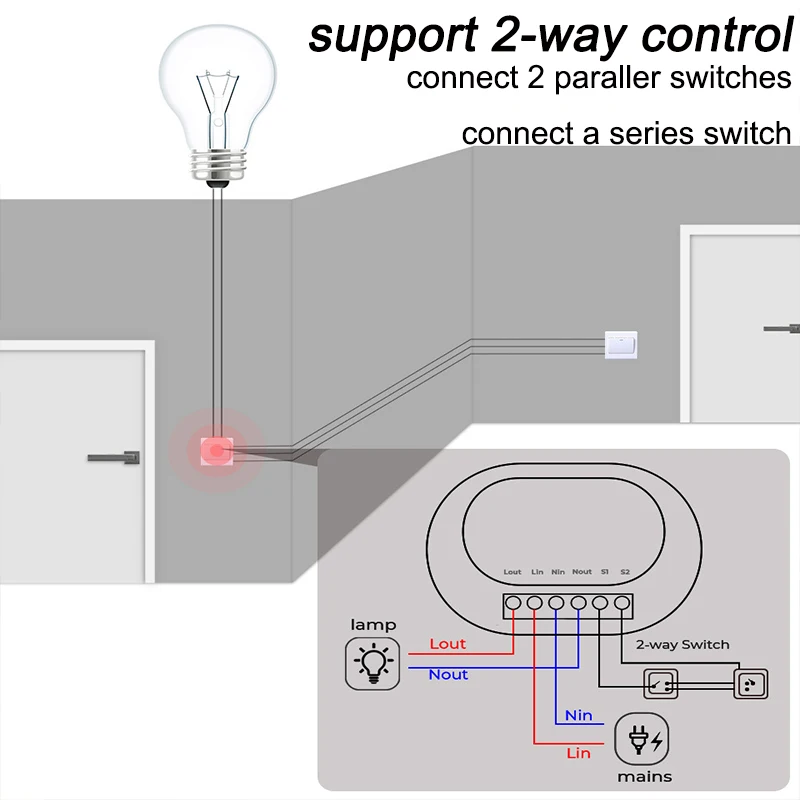 support 2-way control
connect 2 paraller switches

connect a series switch

Lout Lin Nin Nout S1 S2

lamp

Lout

Nout

2-way Switch

Nin

Lin

mains