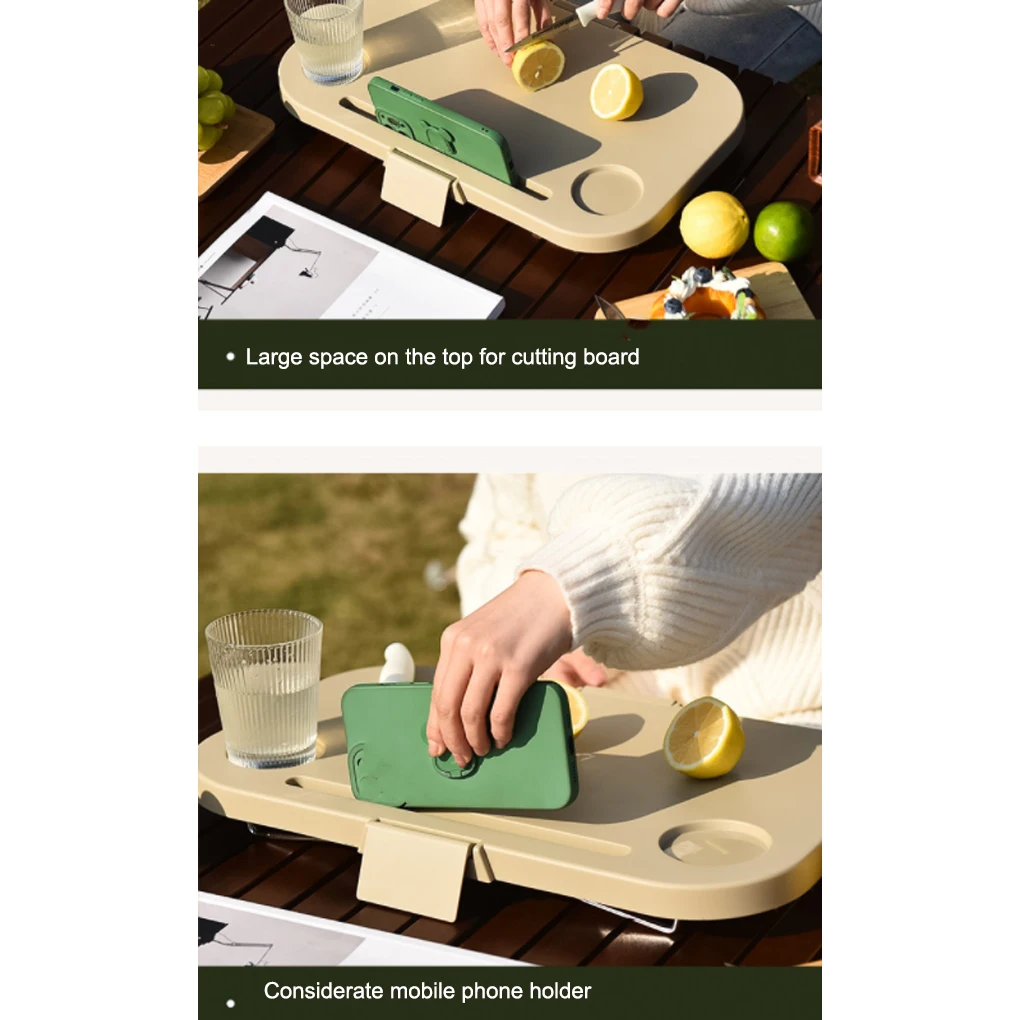 • Large space on the top for cutting board

• Considerate mobile phone holder