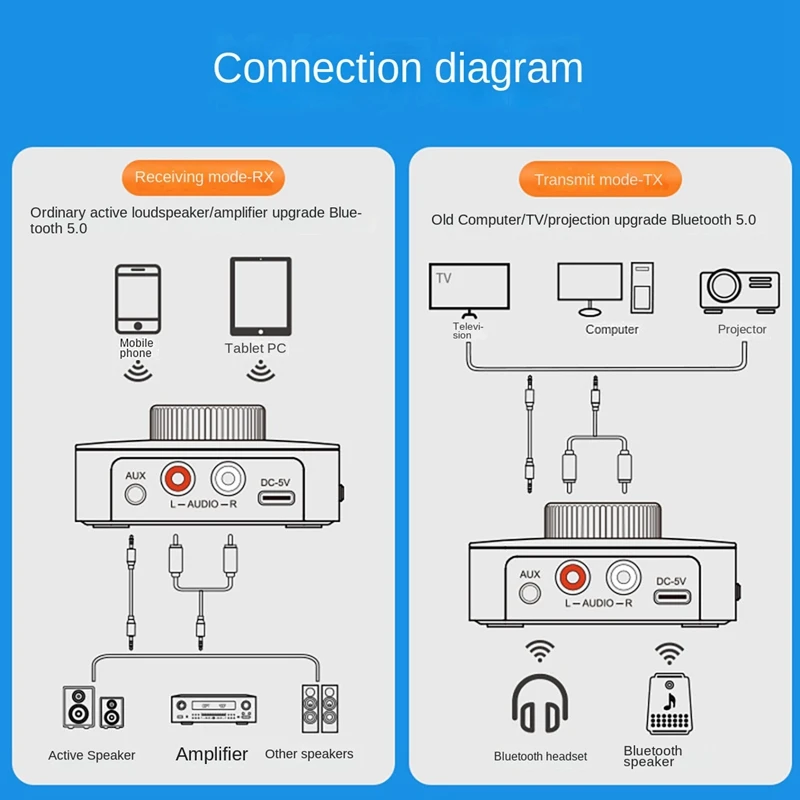 Connection diagram

Receiving mode-RX

Ordinary active loudspeaker/amplifier upgrade Bluetooth 5.0

Mobile phone

Tablet PC

AUX

L — AUDIO — R

DC-5V

Active Speaker

Amplifier

Other speakers

Transmit mode-TX

Old Computer/TV/projection upgrade Bluetooth 5.0

TV

Television

Computer

Projector

AUX

L — AUDIO — R

DC-5V

Bluetooth headset

Bluetooth speaker