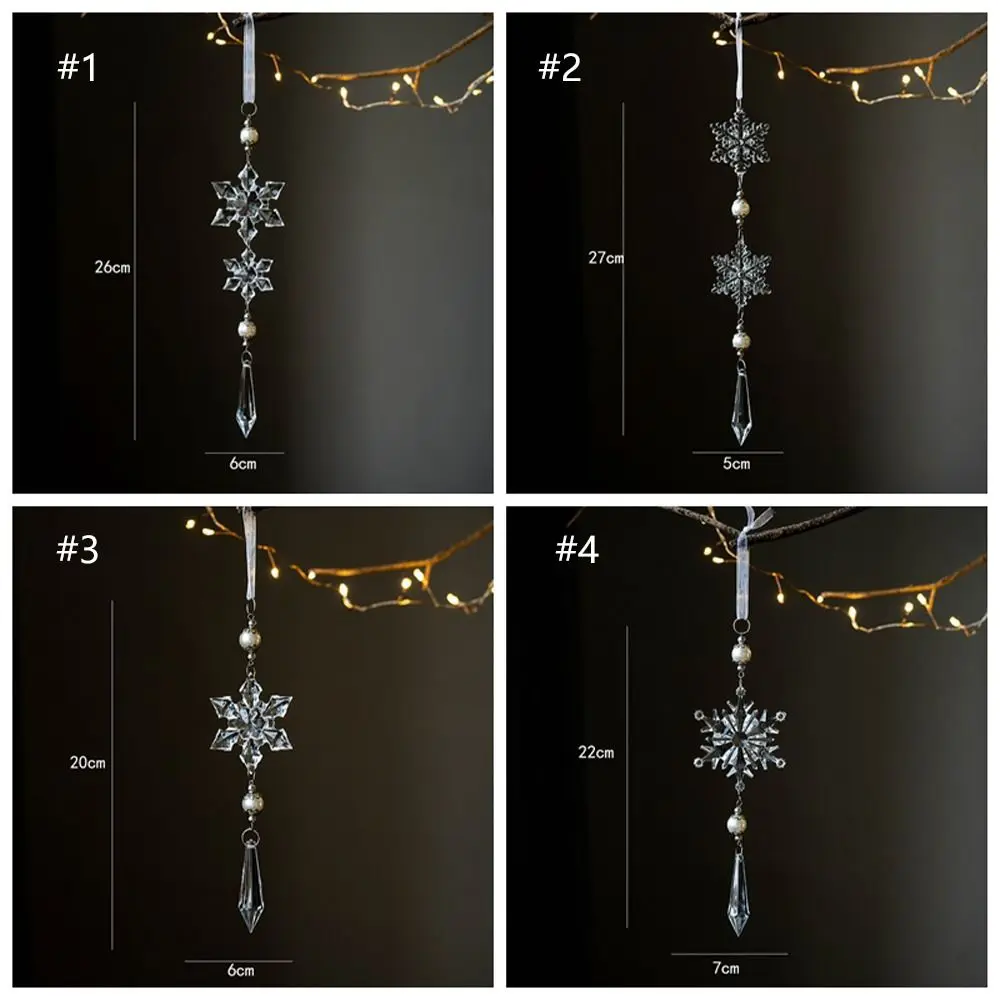 #1
26cm
6cm

#2
27cm
5cm

#3
20cm
6cm

#4
22cm
7cm