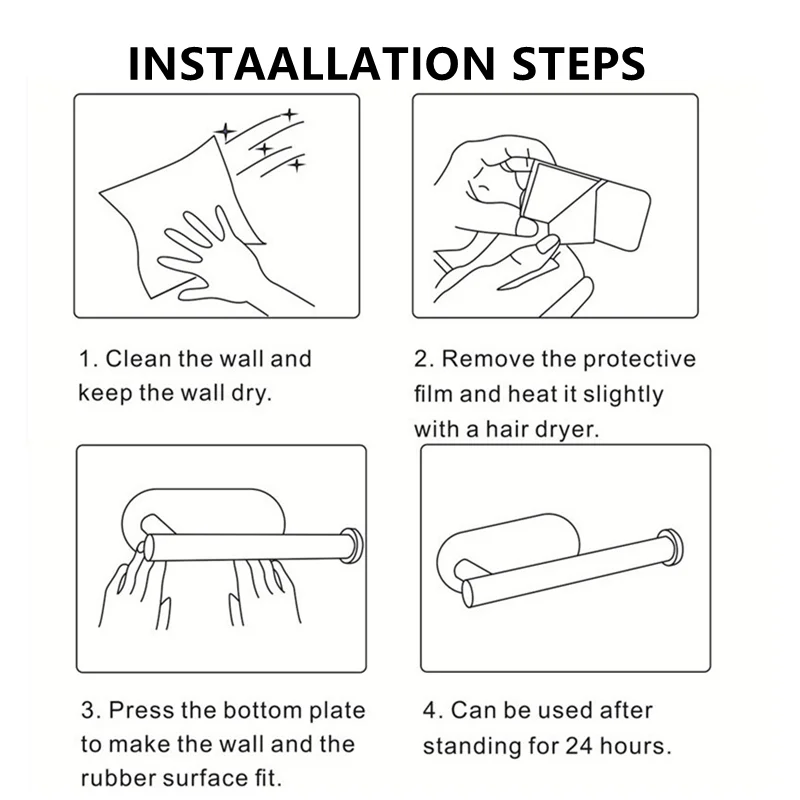 INSTAALLATION STEPS

1. Clean the wall and keep the wall dry.

2. Remove the protective film and heat it slightly with a hair dryer.

3. Press the bottom plate to make the wall and the rubber surface fit.

4. Can be used after standing for 24 hours.