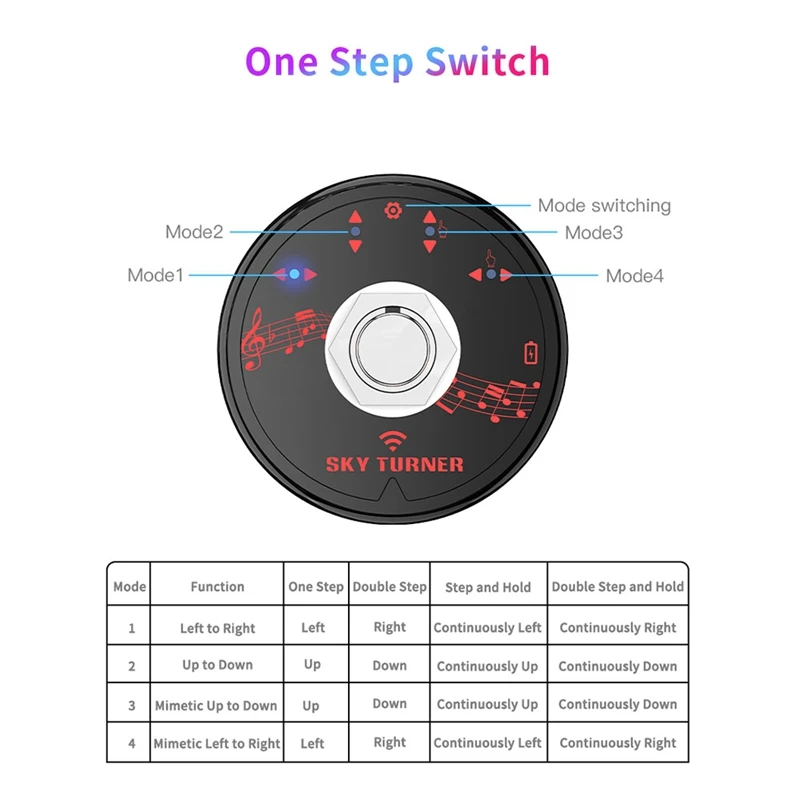 One Step Switch

Mode switching
Mode2
Mode3
Mode1
Mode4

SKY TURNER

| Mode | Function | One Step | Double Step | Step and Hold | Double Step and Hold |
|---|---|---|---|---|---|
| 1 | Left to Right | Left | Right | Continuously Left | Continuously Right |
| 2 | Up to Down | Up | Down | Continuously Up | Continuously Down |
| 3 | Mimetic Up to Down | Up | Down | Continuously Up | Continuously Down |
| 4 | Mimetic Left to Right | Left | Right | Continuously Left | Continuously Right |