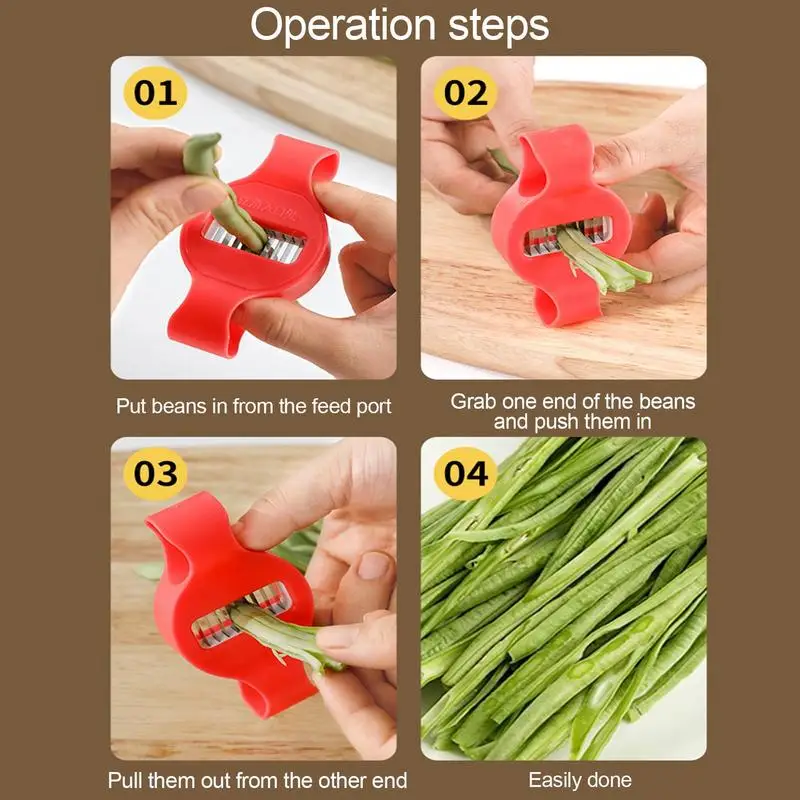 Operation steps

01

Put beans in from the feed port

02

Grab one end of the beans and push them in

03

Pull them out from the other end

04

Easily done