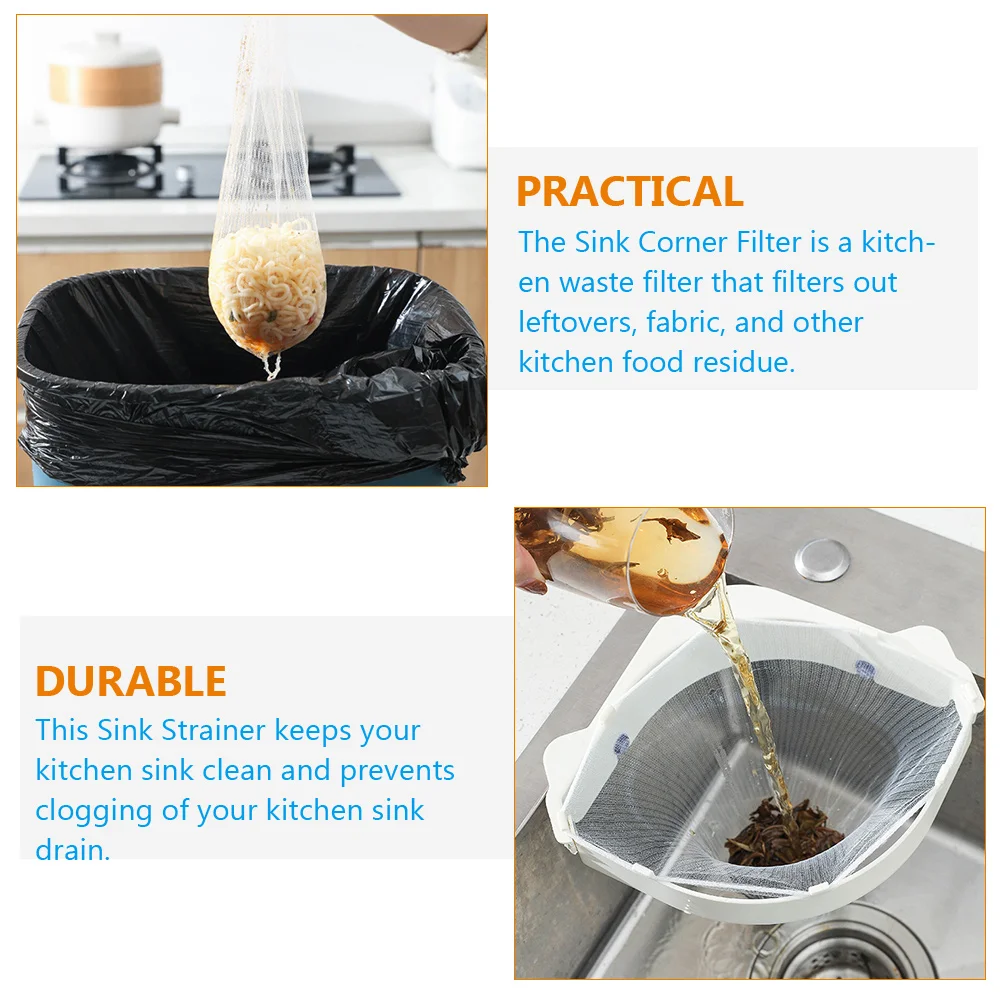 PRACTICAL
The Sink Corner Filter is a kitchen waste filter that filters out leftovers, fabric, and other kitchen food residue.

DURABLE
This Sink Strainer keeps your kitchen sink clean and prevents clogging of your kitchen sink drain.