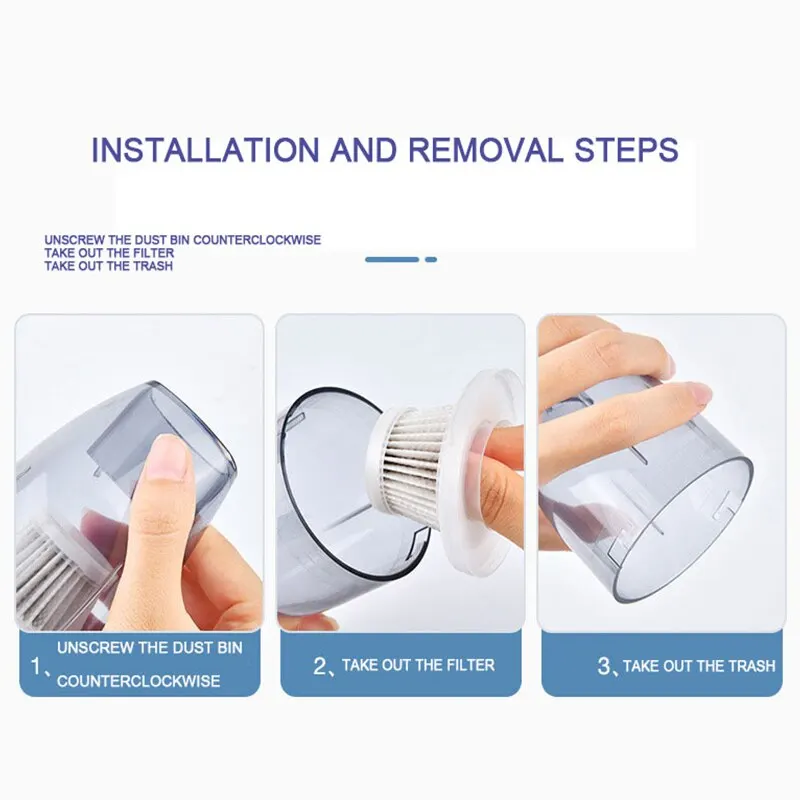 INSTALLATION AND REMOVAL STEPS

UNSCREW THE DUST BIN COUNTERCLOCKWISE
TAKE OUT THE FILTER
TAKE OUT THE TRASH

1、UNSCREW THE DUST BIN COUNTERCLOCKWISE

2、TAKE OUT THE FILTER

3、TAKE OUT THE TRASH