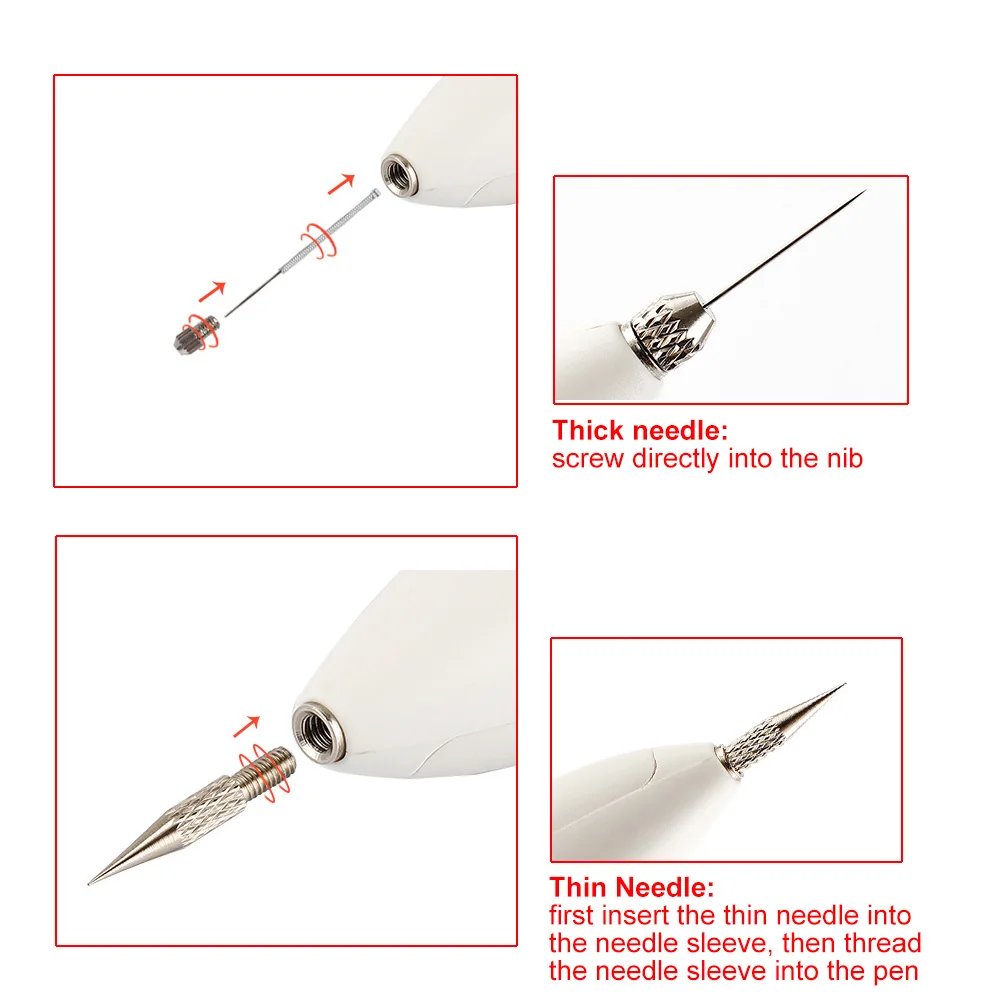 Thick needle:
screw directly into the nib

Thin Needle:
first insert the thin needle into the needle sleeve, then thread the needle sleeve into the pen