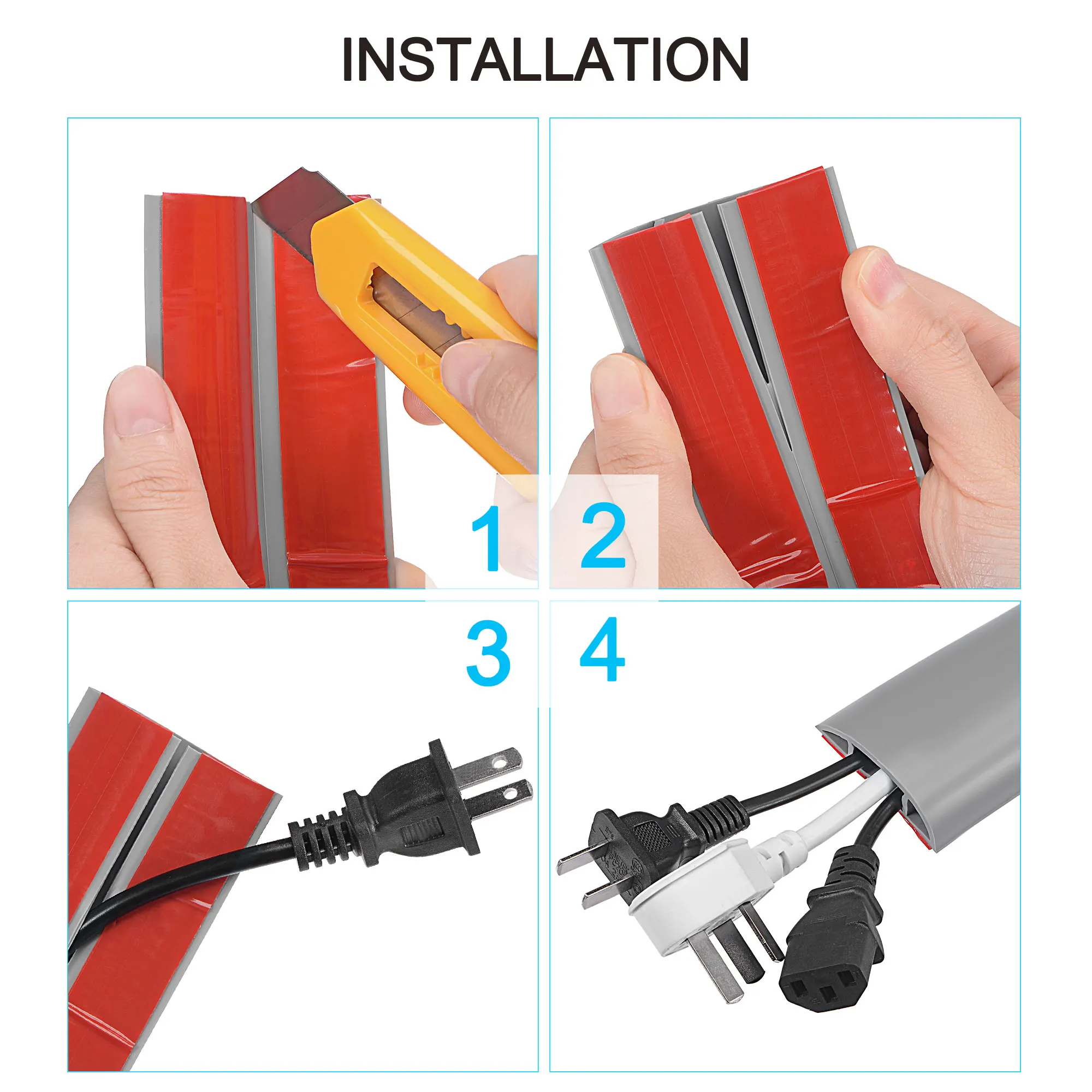 INSTALLATION

1

2

3

4