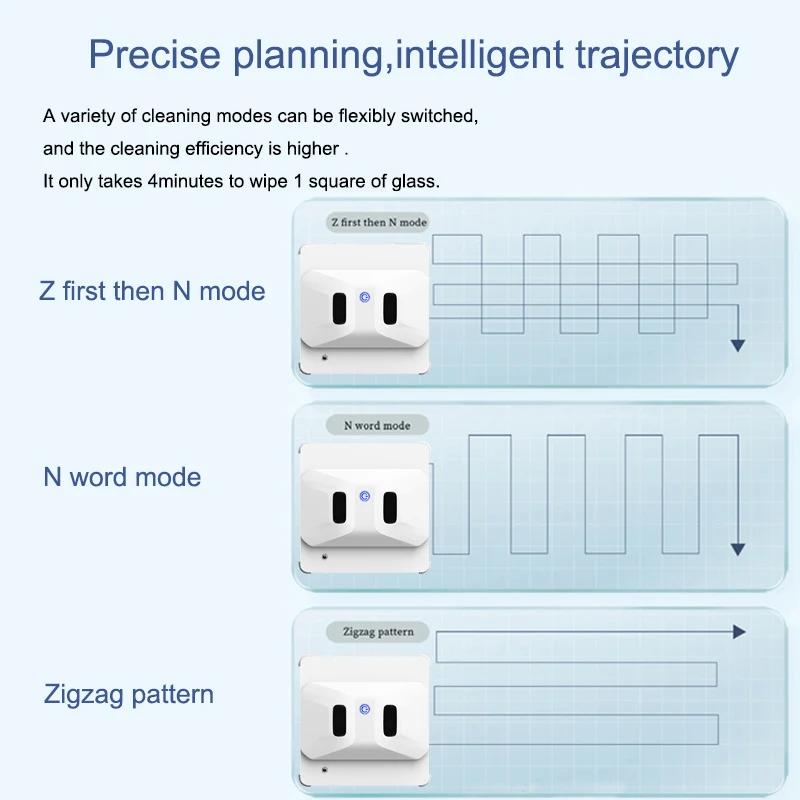 Precise planning,intelligent trajectory

A variety of cleaning modes can be flexibly switched, and the cleaning efficiency is higher .
It only takes 4minutes to wipe 1 square of glass.

Z first then N mode

Z first then N mode

N word mode

N word mode

Zigzag pattern

Zigzag pattern