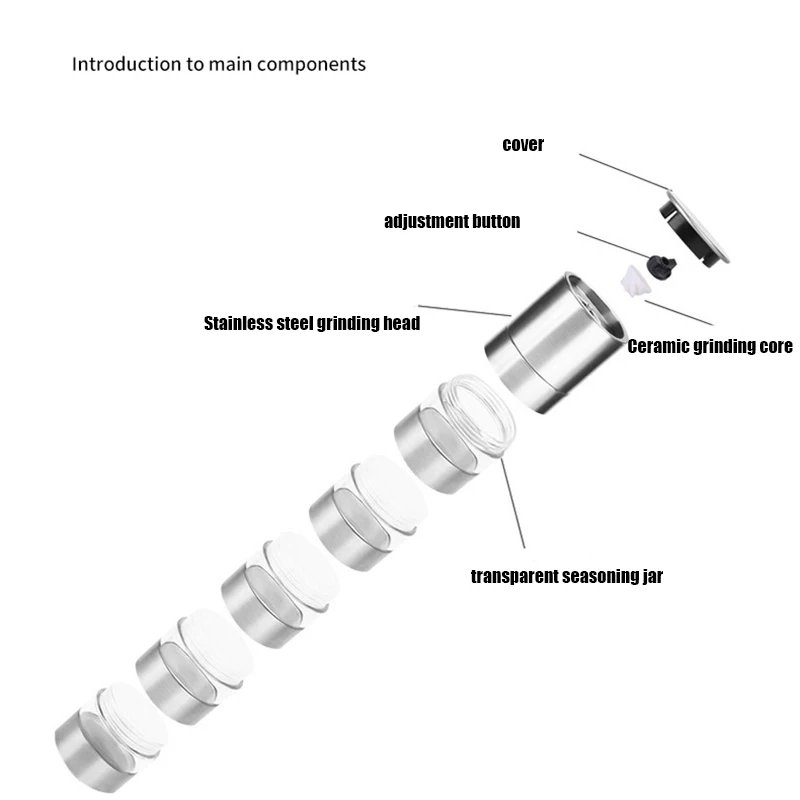 Introduction to main components

cover

adjustment button

Stainless steel grinding head

Ceramic grinding core

transparent seasoning jar