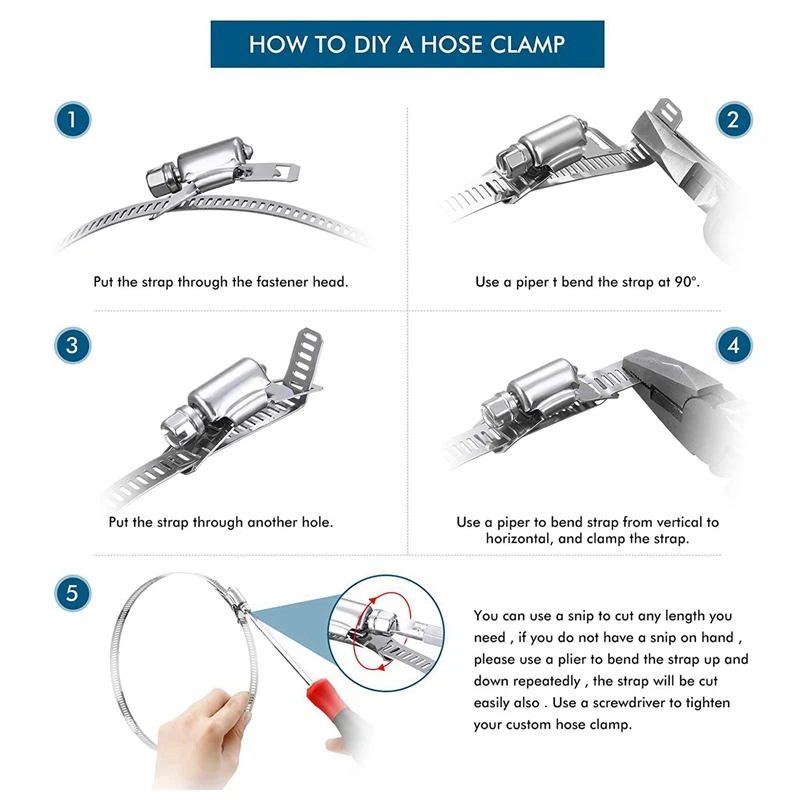 HOW TO DIY A HOSE CLAMP

1

Put the strap through the fastener head.

2

Use a piper t bend the strap at 90°.

3

Put the strap through another hole.

4

Use a piper to bend strap from vertical to horizontal, and clamp the strap.

5

You can use a snip to cut any length you need , if you do not have a snip on hand , please use a plier to bend the strap up and down repeatedly , the strap will be cut easily also . Use a screwdriver to tighten your custom hose clamp.