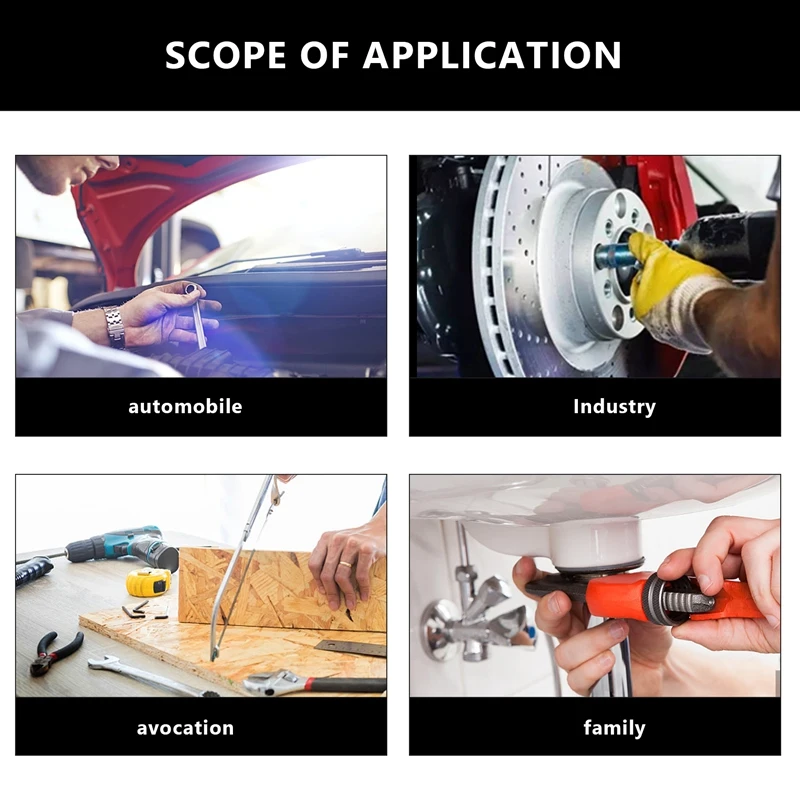 SCOPE OF APPLICATION

automobile

Industry

avocation

family