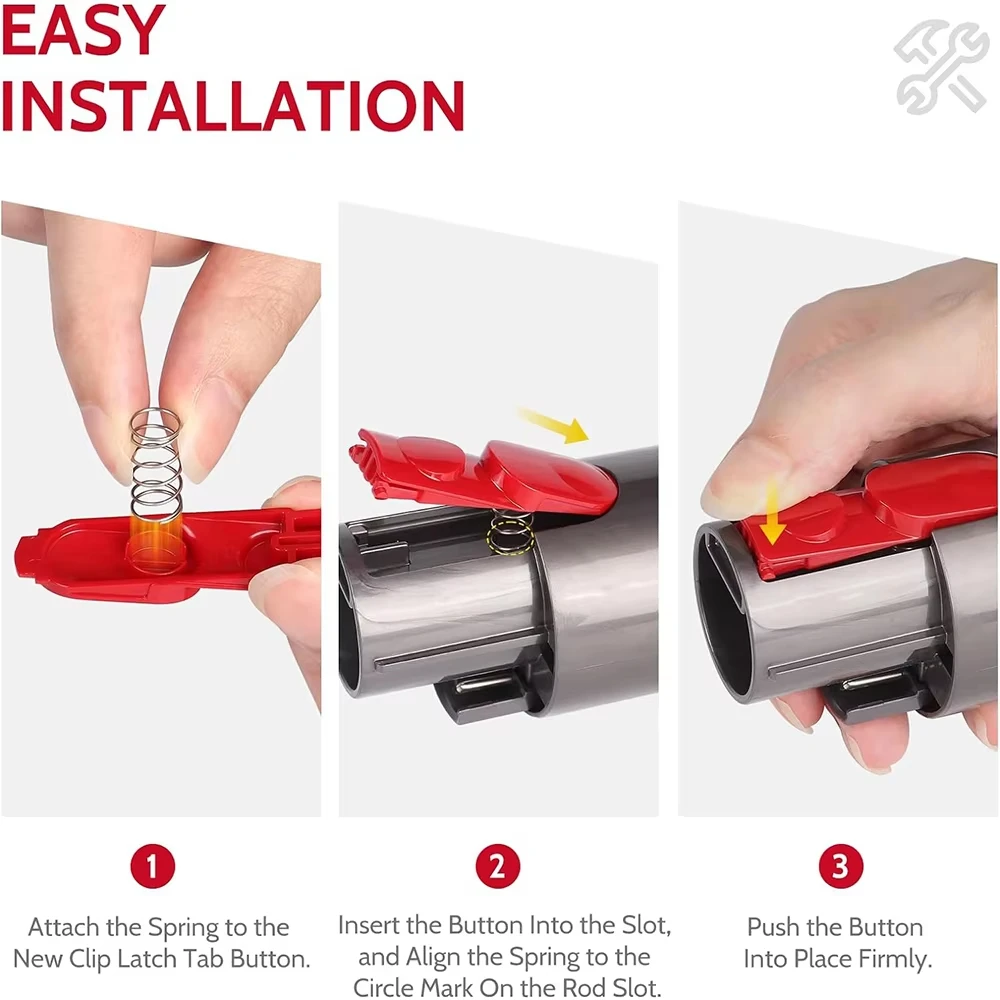 EASY INSTALLATION

1

Attach the Spring to the New Clip Latch Tab Button.

2

Insert the Button Into the Slot, and Align the Spring to the Circle Mark On the Rod Slot.

3

Push the Button Into Place Firmly.