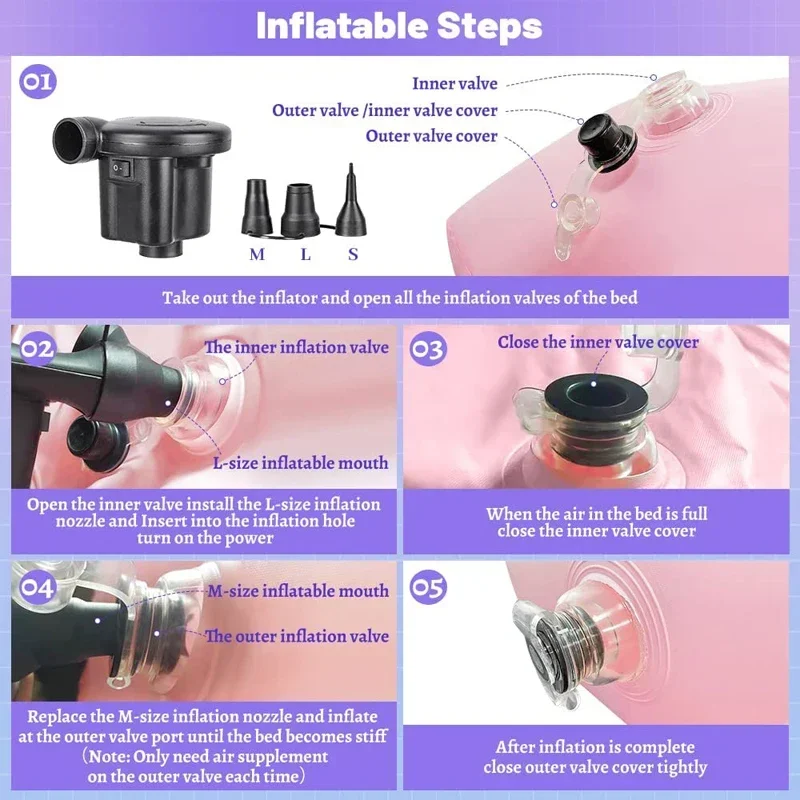 Inflatable Steps

01

Inner valve
Outer valve /inner valve cover
Outer valve cover

M L S

Take out the inflator and open all the inflation valves of the bed

02

The inner inflation valve
L-size inflatable mouth

Open the inner valve install the L-size inflation nozzle and Insert into the inflation hole turn on the power

03

Close the inner valve cover

When the air in the bed is full close the inner valve cover

04

M-size inflatable mouth
The outer inflation valve

Replace the M-size inflation nozzle and inflate at the outer valve port until the bed becomes stiff （Note: Only need air supplement on the outer valve each time）

05

After inflation is complete close outer valve cover tightly