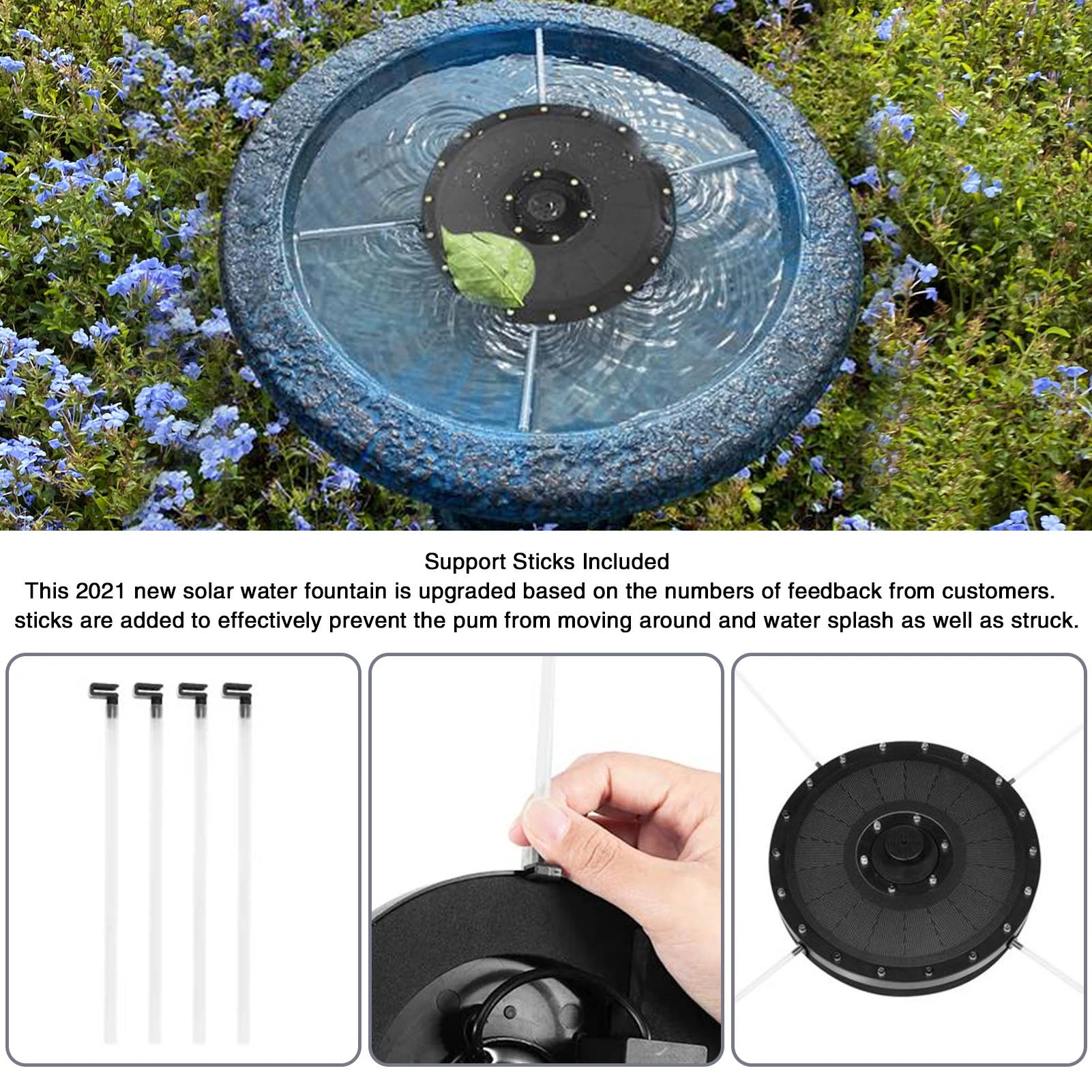 Support Sticks Included
This 2021 new solar water fountain is upgraded based on the numbers of feedback from customers. sticks are added to effectively prevent the pum from moving around and water splash as well as struck.