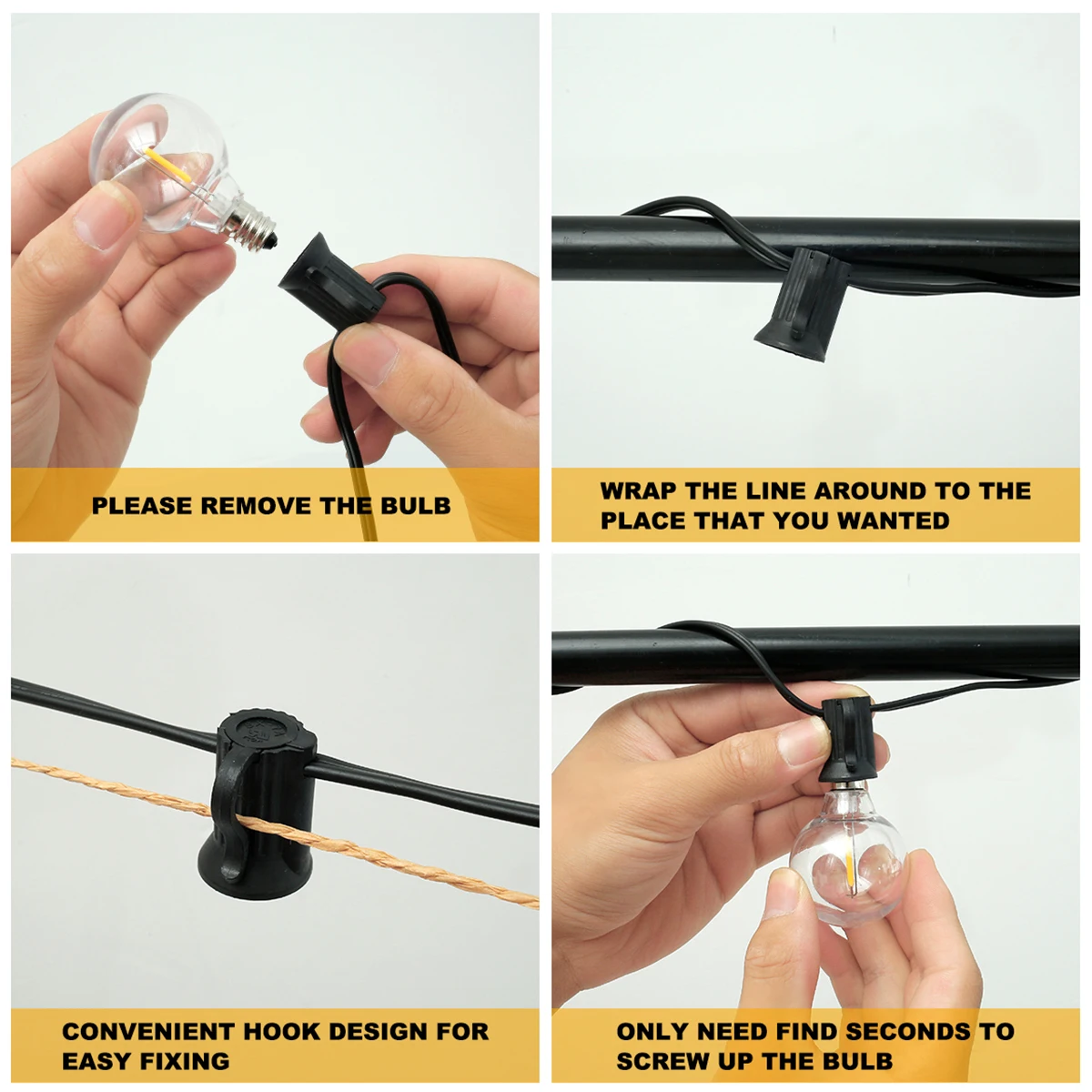 PLEASE REMOVE THE BULB

WRAP THE LINE AROUND TO THE PLACE THAT YOU WANTED

CONVENIENT HOOK DESIGN FOR EASY FIXING

ONLY NEED FIND SECONDS TO SCREW UP THE BULB