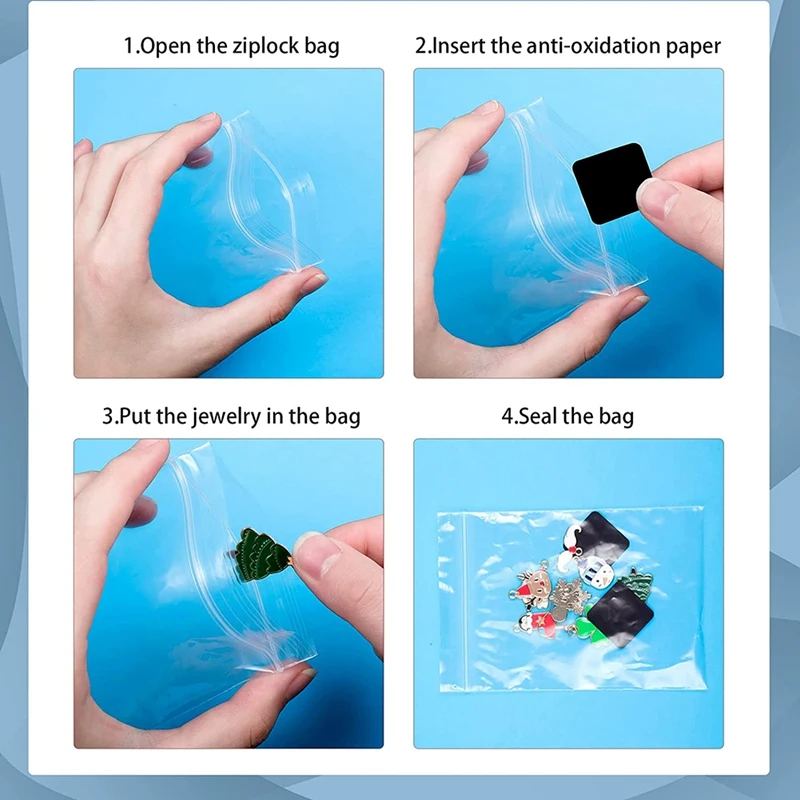 1.Open the ziplock bag

2.Insert the anti-oxidation paper

3.Put the jewelry in the bag

4.Seal the bag