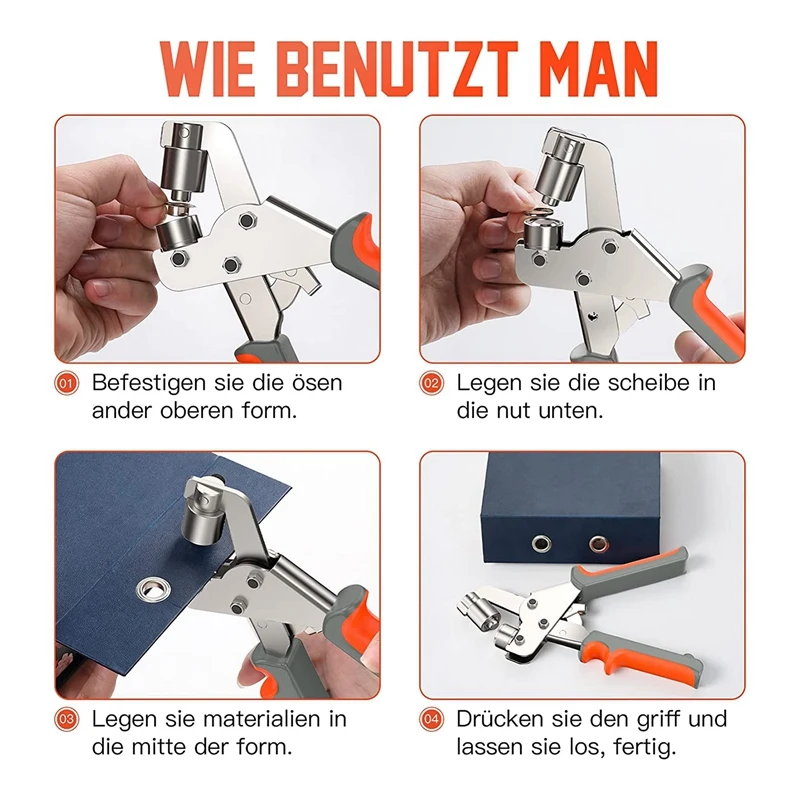 WIE BENUTZT MAN

01 Befestigen sie die ösen ander oberen form.

02 Legen sie die scheibe in die nut unten.

03 Legen sie materialien in die mitte der form.

04 Drücken sie den griff und lassen sie los, fertig.