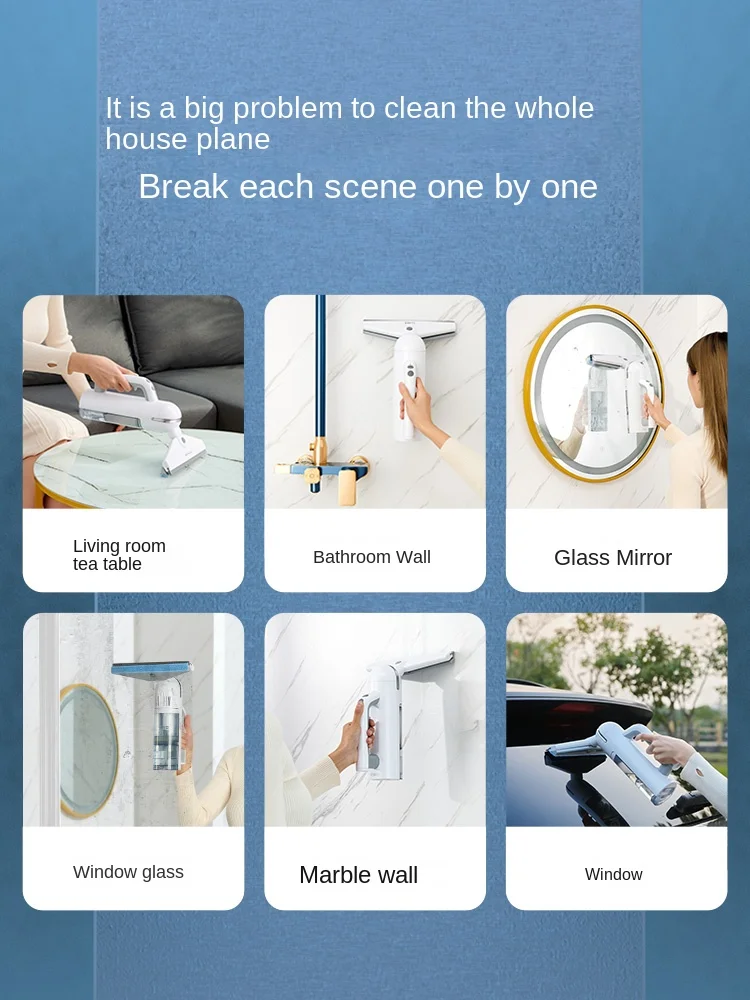 It is a big problem to clean the whole house plane

Break each scene one by one

Living room tea table

Bathroom Wall

Glass Mirror

Window glass

Marble wall

Window