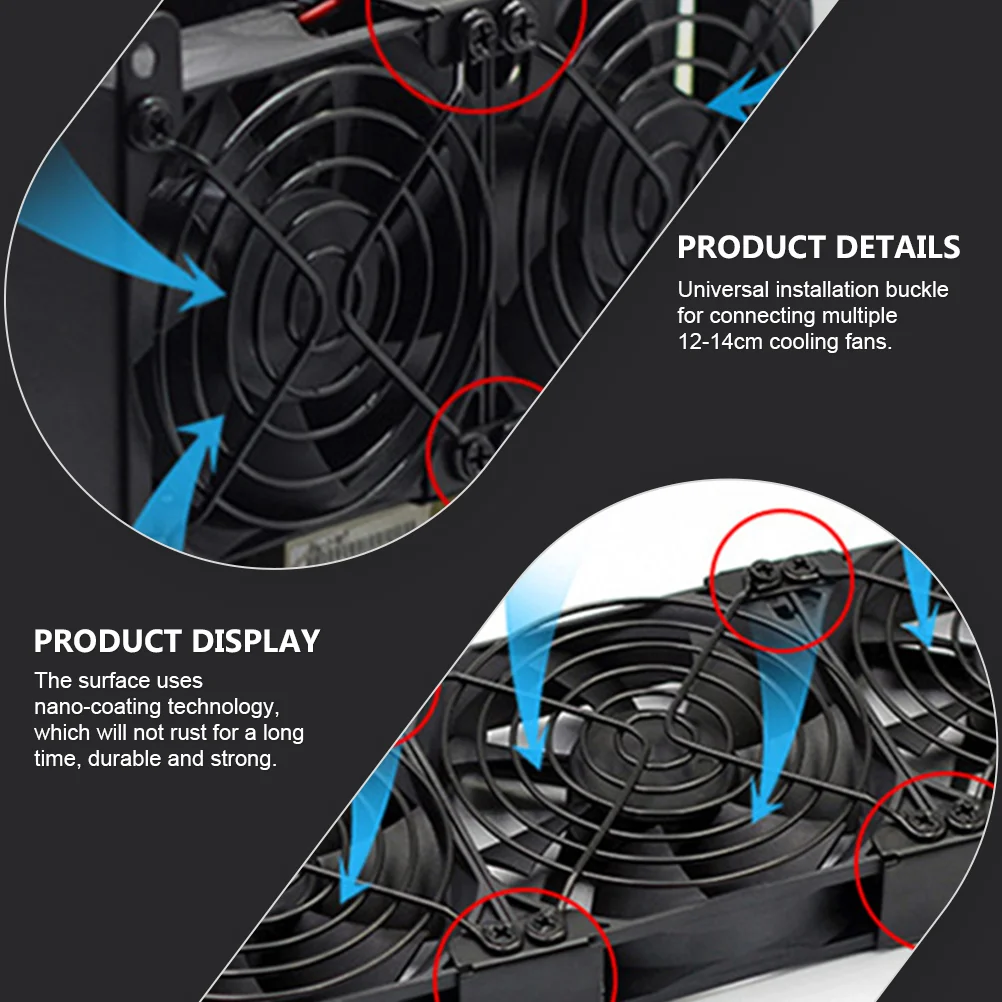 PRODUCT DETAILS
Universal installation buckle for connecting multiple 12-14cm cooling fans.

PRODUCT DISPLAY
The surface uses nano-coating technology, which will not rust for a long time, durable and strong.