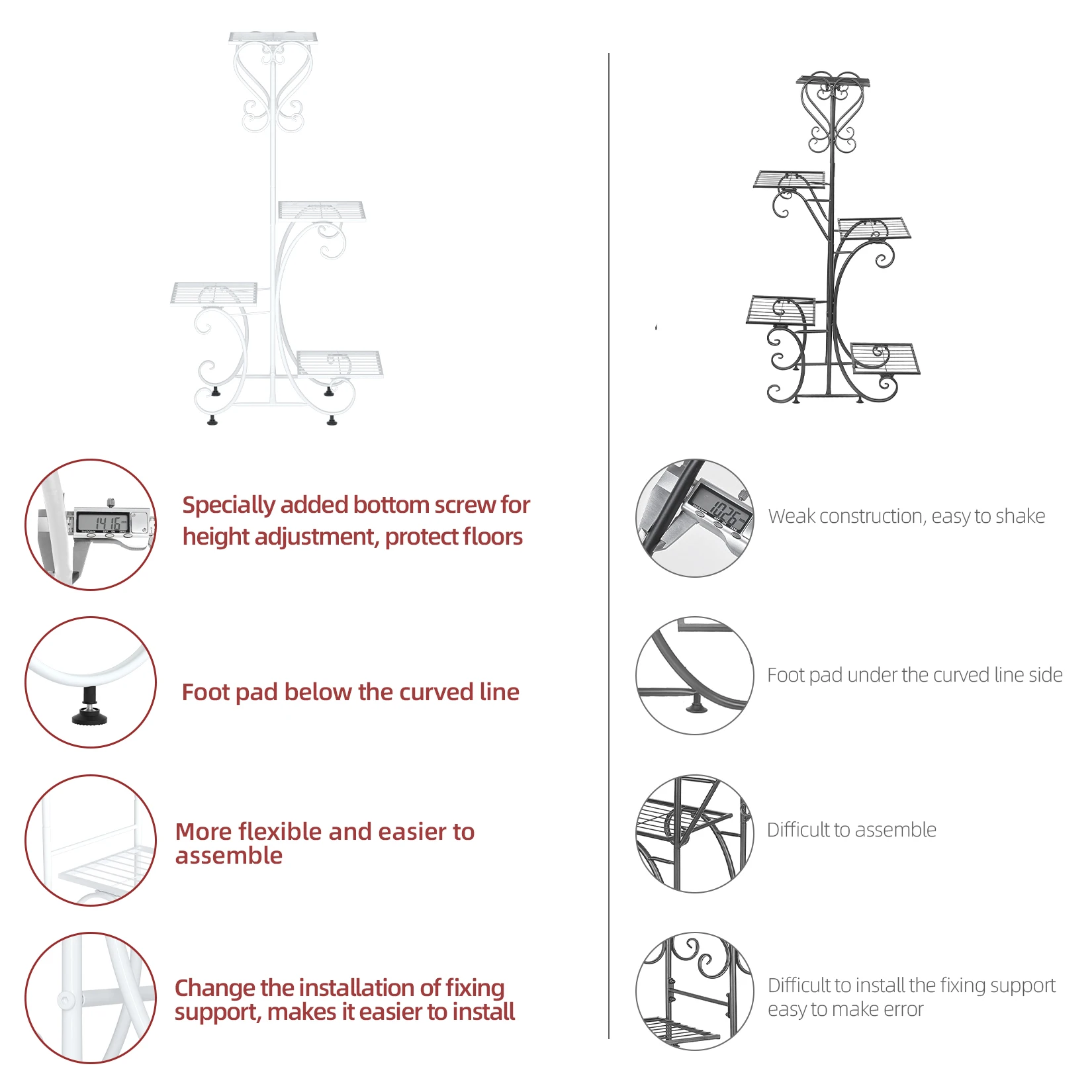 14.16

Specially added bottom screw for height adjustment, protect floors

Foot pad below the curved line

More flexible and easier to assemble

Change the installation of fixing support, makes it easier to install

10.26

Weak construction, easy to shake

Foot pad under the curved line side

Difficult to assemble

Difficult to install the fixing support easy to make error