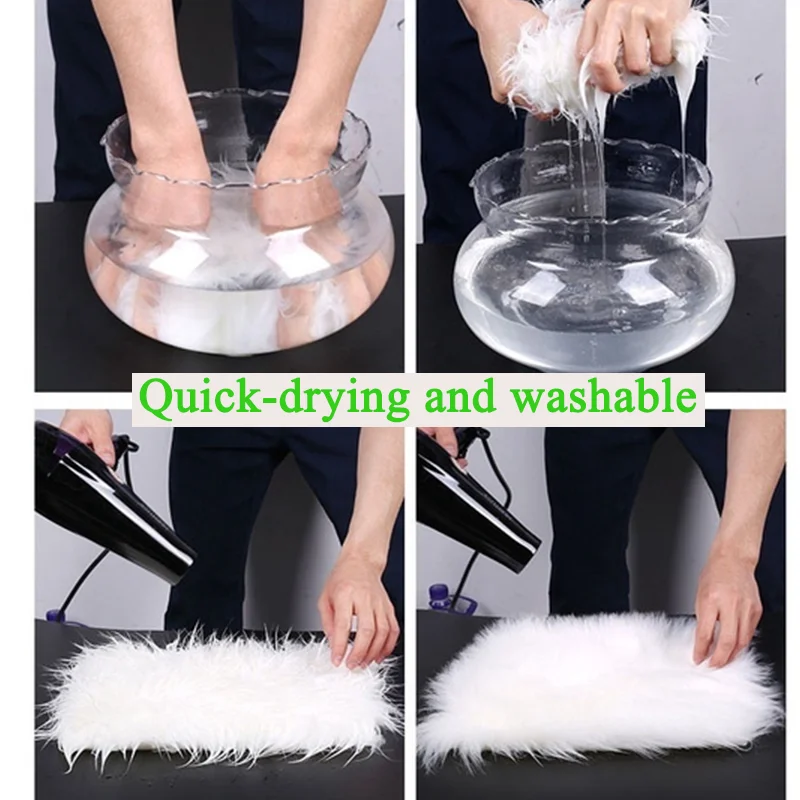 Quick-drying and washable